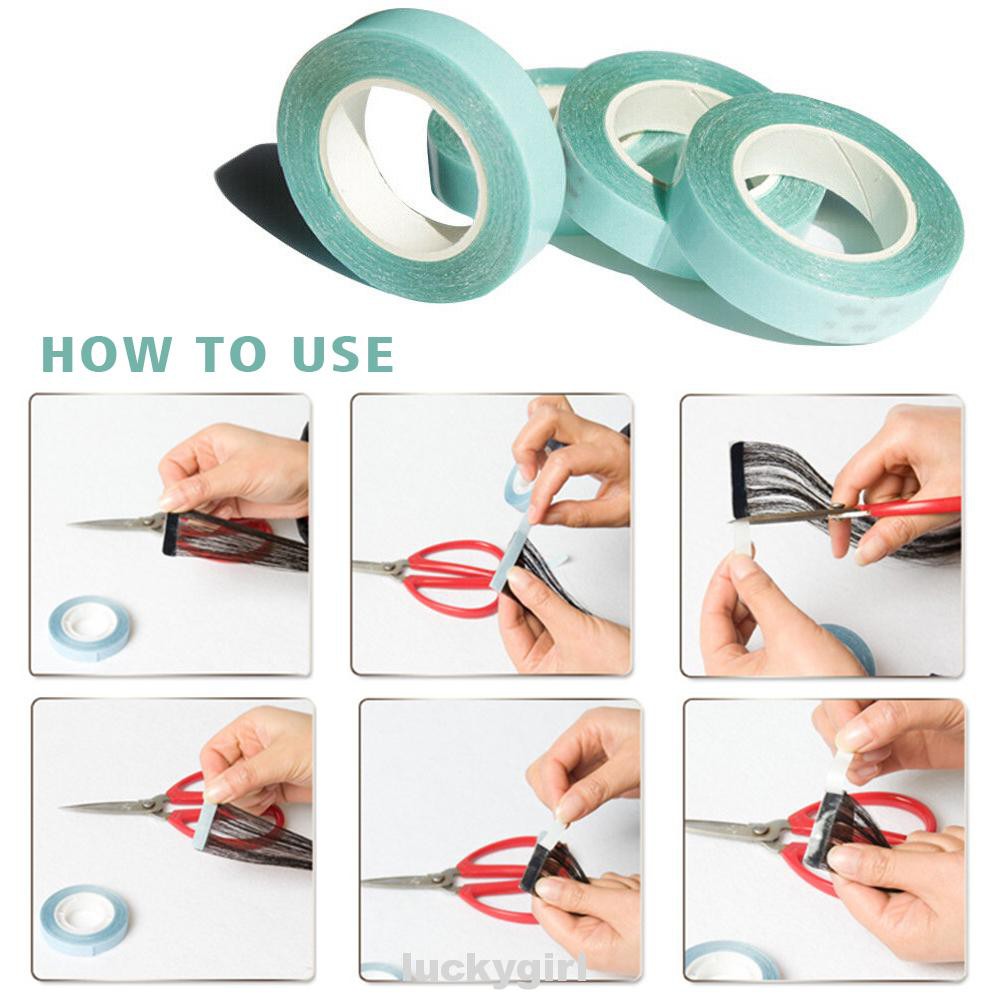 HOW TO USE

luckygirl