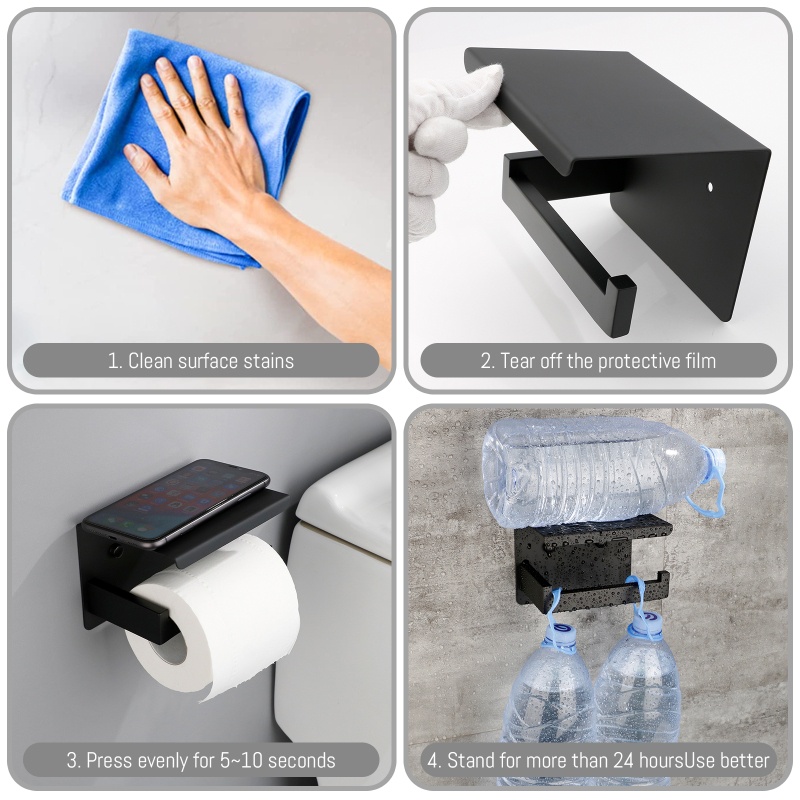 1. Clean surface stains

2. Tear off the protective film

3. Press evenly for 5~10 seconds

4. Stand for more than 24 hoursUse better