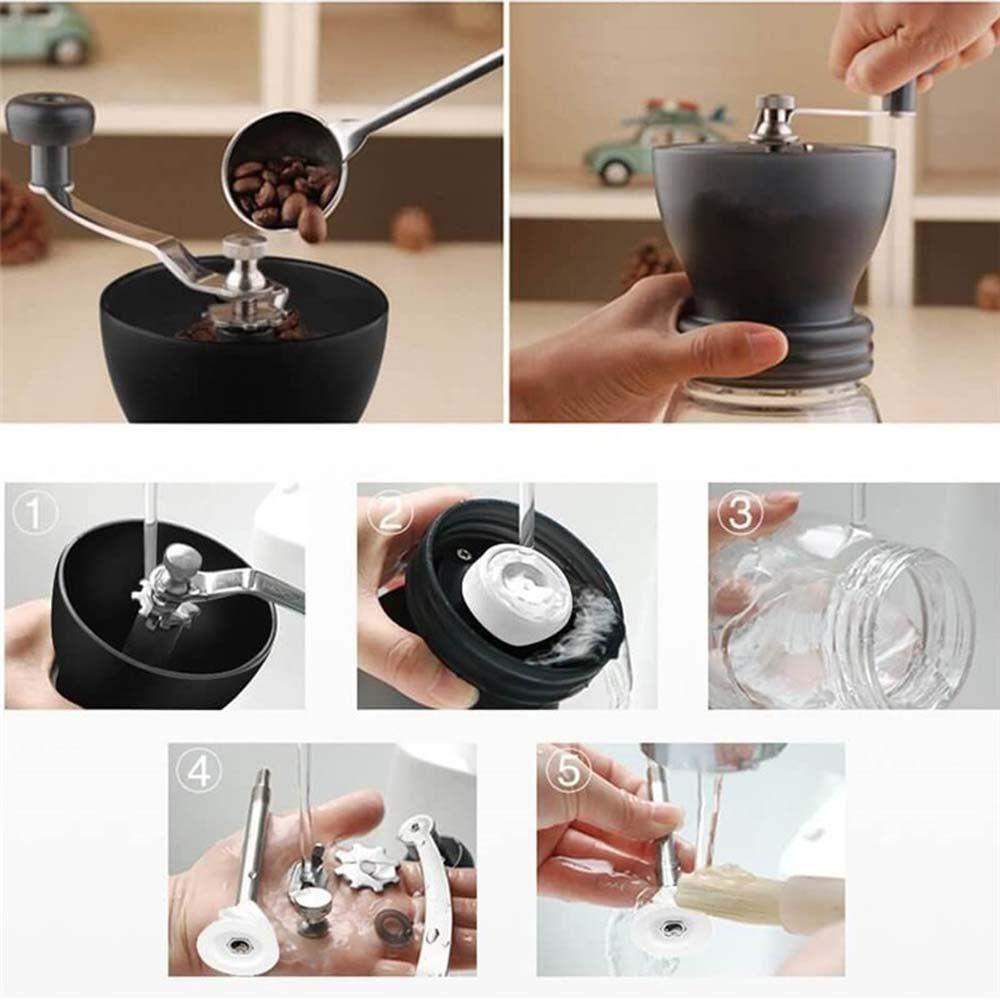 1
2
3
4
5