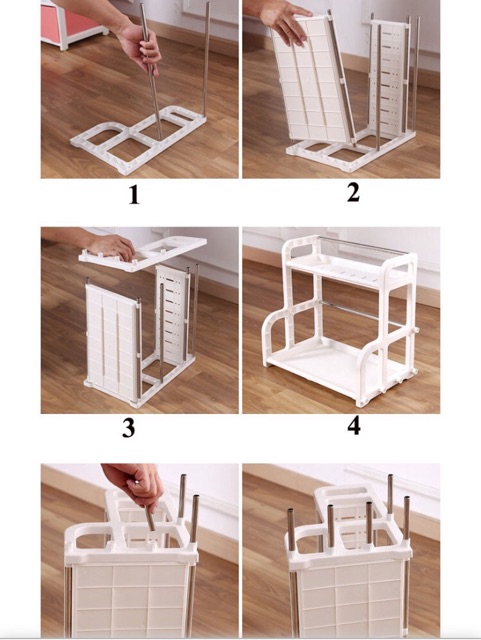 1

2

3

4