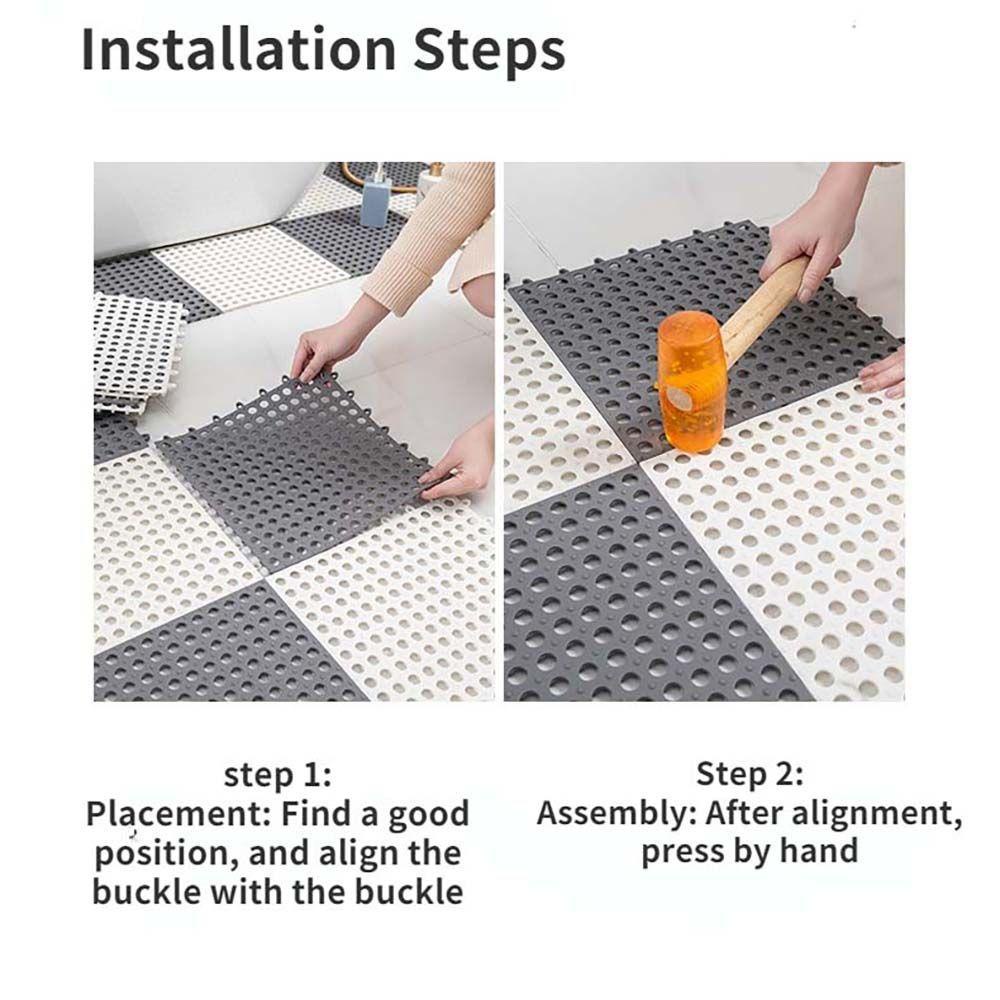 Installation Steps

step 1:
Placement: Find a good position, and align the buckle with the buckle

Step 2:
Assembly: After alignment, press by hand