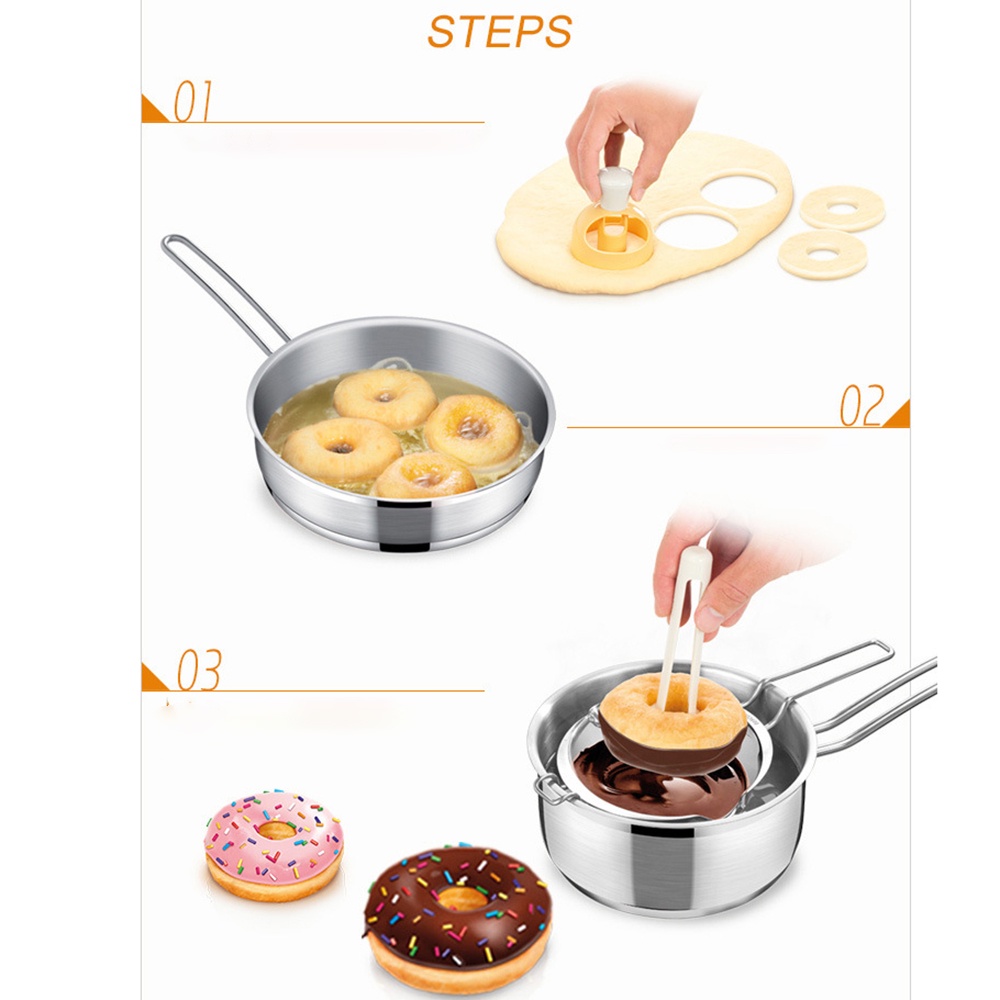 STEPS

01

02

03