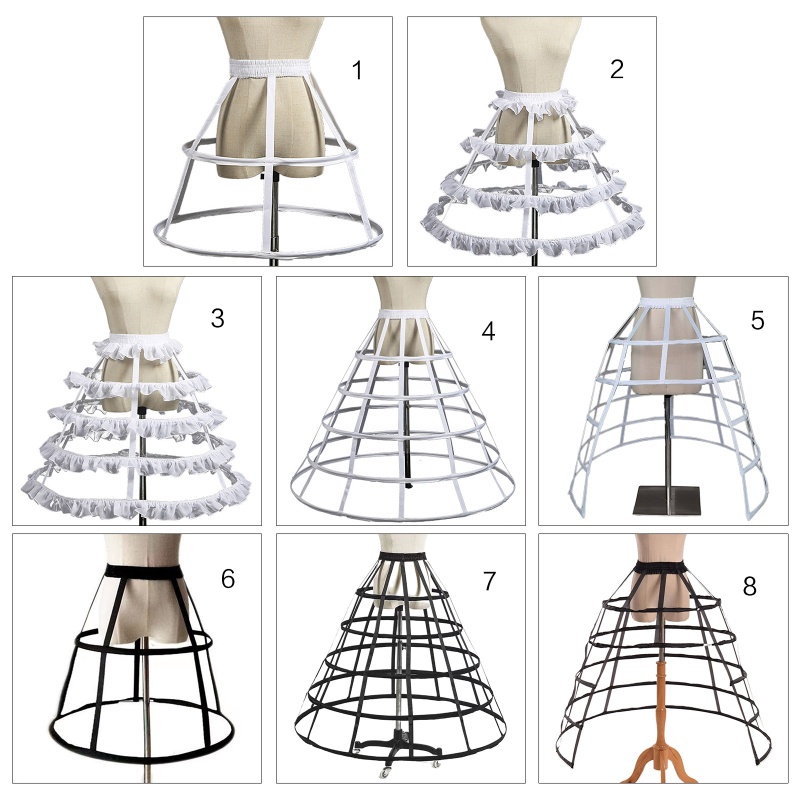 1

2

3

4

5

6

7

8