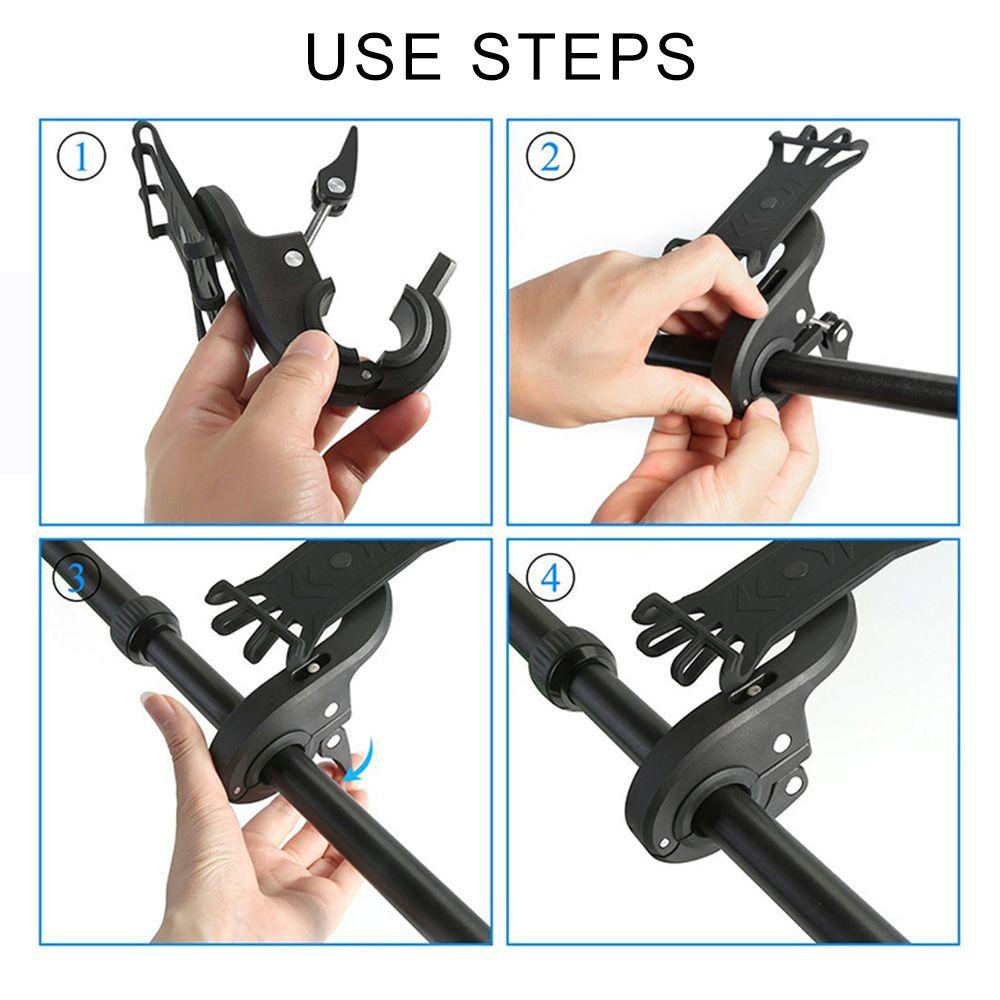 USE STEPS

①

②

③

④