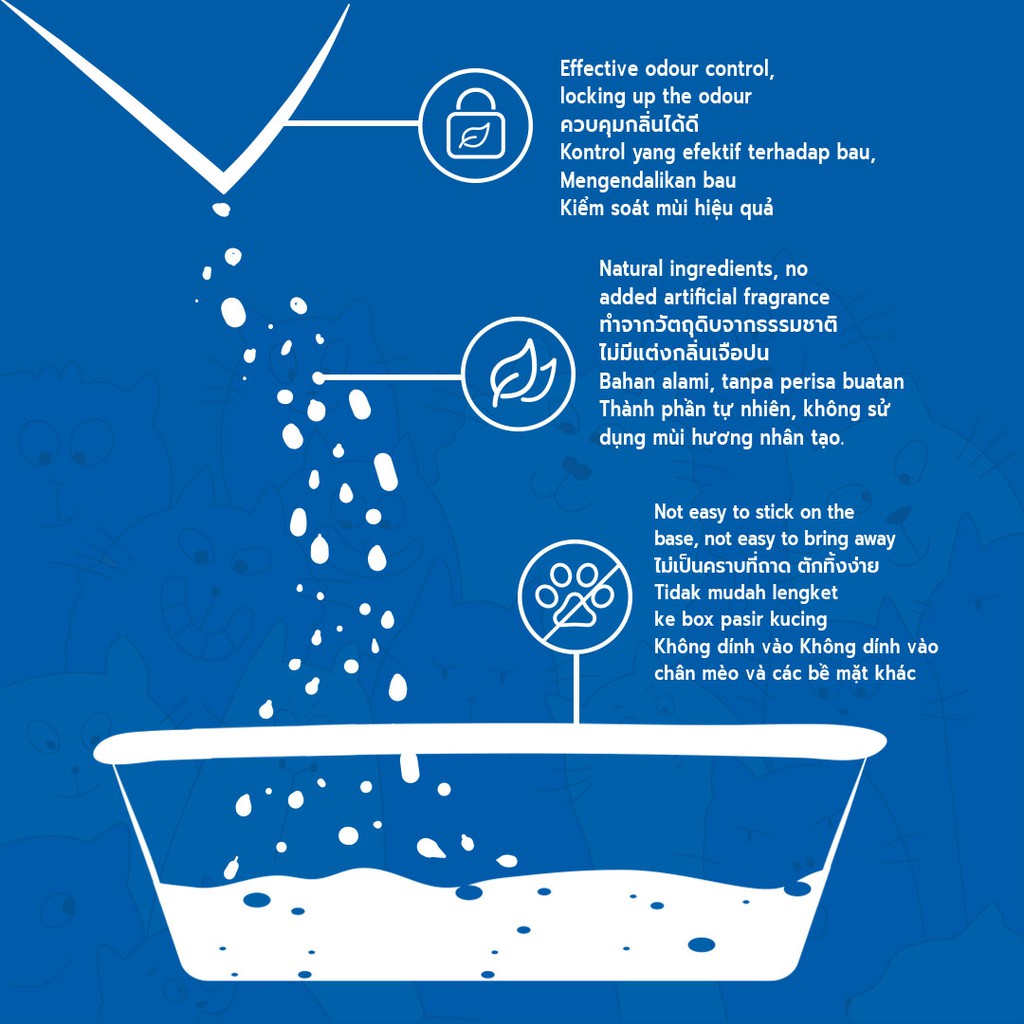 Effective odour control, locking up the odour
ควบคุมกลิ่นได้ดี
Kontrol yang efektif terhadap bau, Mengendalikan bau
Kiểm soát mùi hiệu quả

Natural ingredients, no added artificial fragrance
ทำจากวัตถุดิบจากธรรมชาติ ไม่มีแต่งกลิ่นเจือปน
Bahan alami, tanpa perisa buatan
Thành phần tự nhiên, không sử dụng mùi hương nhân tạo.

Not easy to stick on the base, not easy to bring away
ไม่เป็นคราบที่ถาด ตักทิ้งง่าย
Tidak mudah lengket ke box pasir kucing
Không dính vào Không dính vào chân mèo và các bề mặt khác