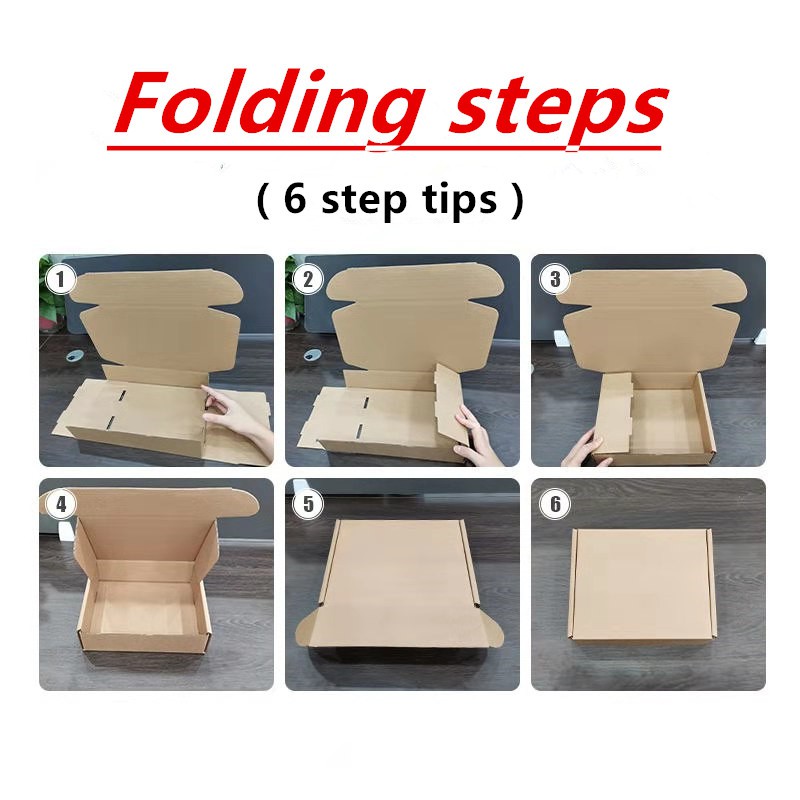 Folding steps

( 6 step tips )

1

2

3

4

5

6