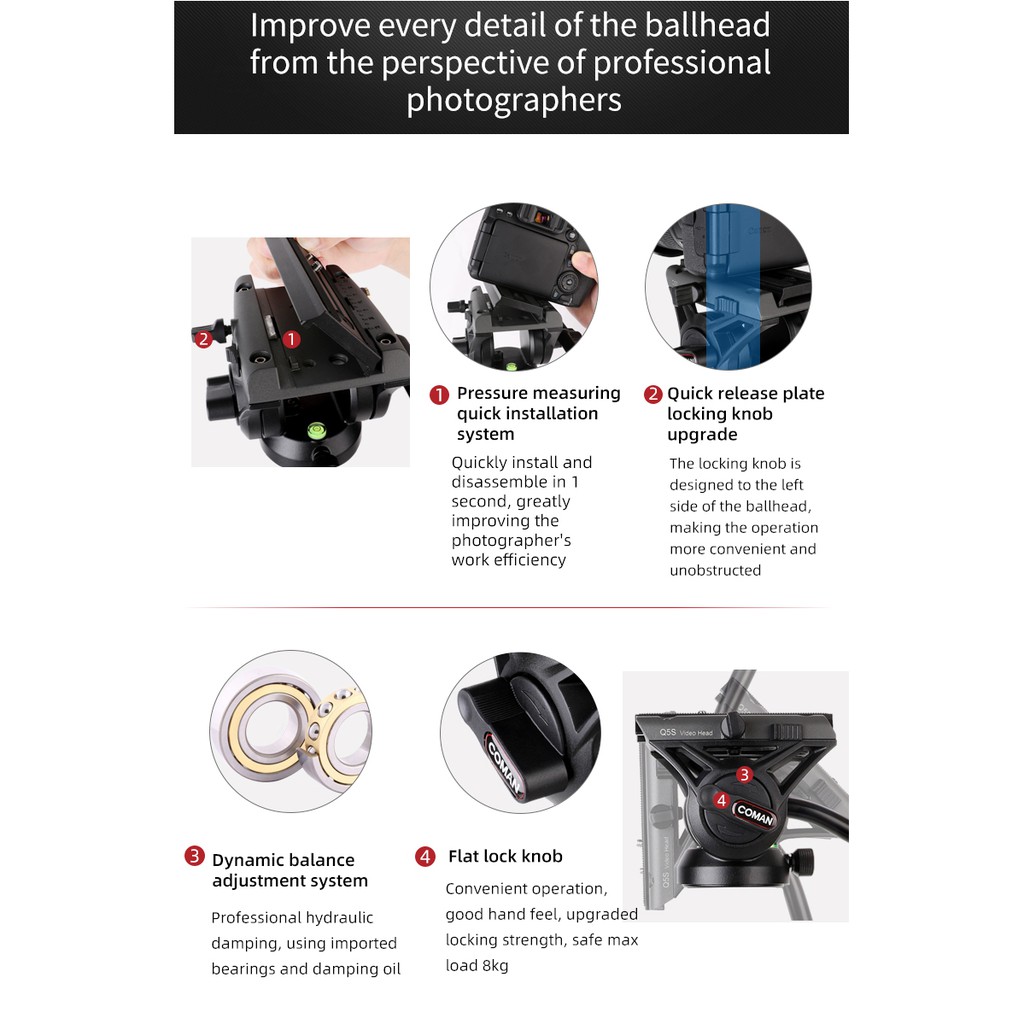 Improve every detail of the ballhead from the perspective of professional photographers

2
1

1 Pressure measuring quick installation system

Quickly install and disassemble in 1 second, greatly improving the photographer's work efficiency

2 Quick release plate locking knob upgrade

The locking knob is designed to the left side of the ballhead, making the operation more convenient and unobstructed

COMAN

Q5S Video Head
3
4
COMAN
Q5S Video Head

3 Dynamic balance adjustment system

Professional hydraulic damping, using imported bearings and damping oil

4 Flat lock knob

Convenient operation, good hand feel, upgraded locking strength, safe max load 8kg