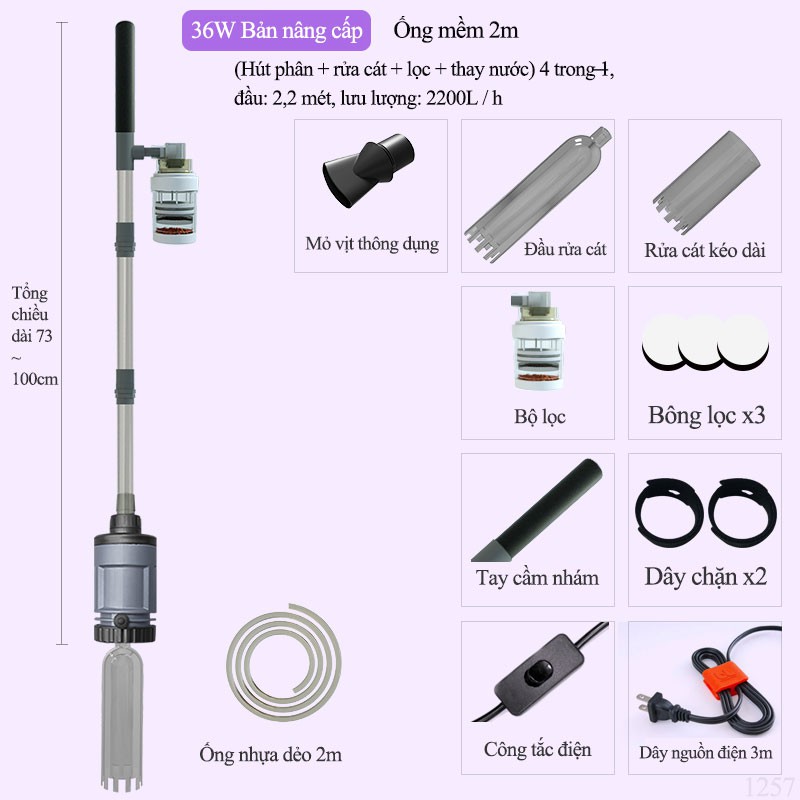 36W Bản nâng cấp Ống mềm 2m

(Hút phân + rửa cát + lọc + thay nước) 4 trong 1, đầu: 2,2 mét, lưu lượng: 2200L / h

Tổng chiều dài 73 ~ 100cm

Mỏ vịt thông dụng

Đầu rửa cát

Rửa cát kéo dài

Bộ lọc

Bông lọc x3

Tay cầm nhám

Dây chặn x2

Ống nhựa dẻo 2m

Công tắc điện

Dây nguồn điện 3m

1257