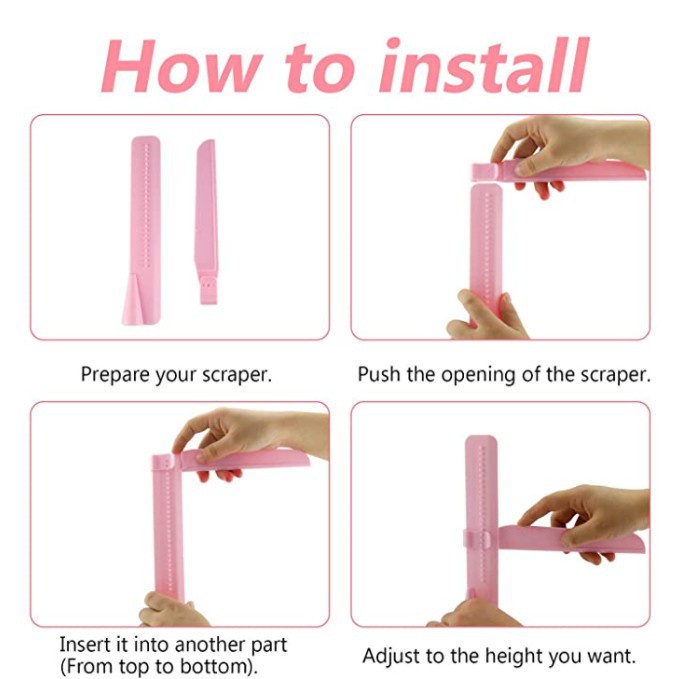 How to install

Prepare your scraper.

Push the opening of the scraper.

Insert it into another part (From top to bottom).

Adjust to the height you want.