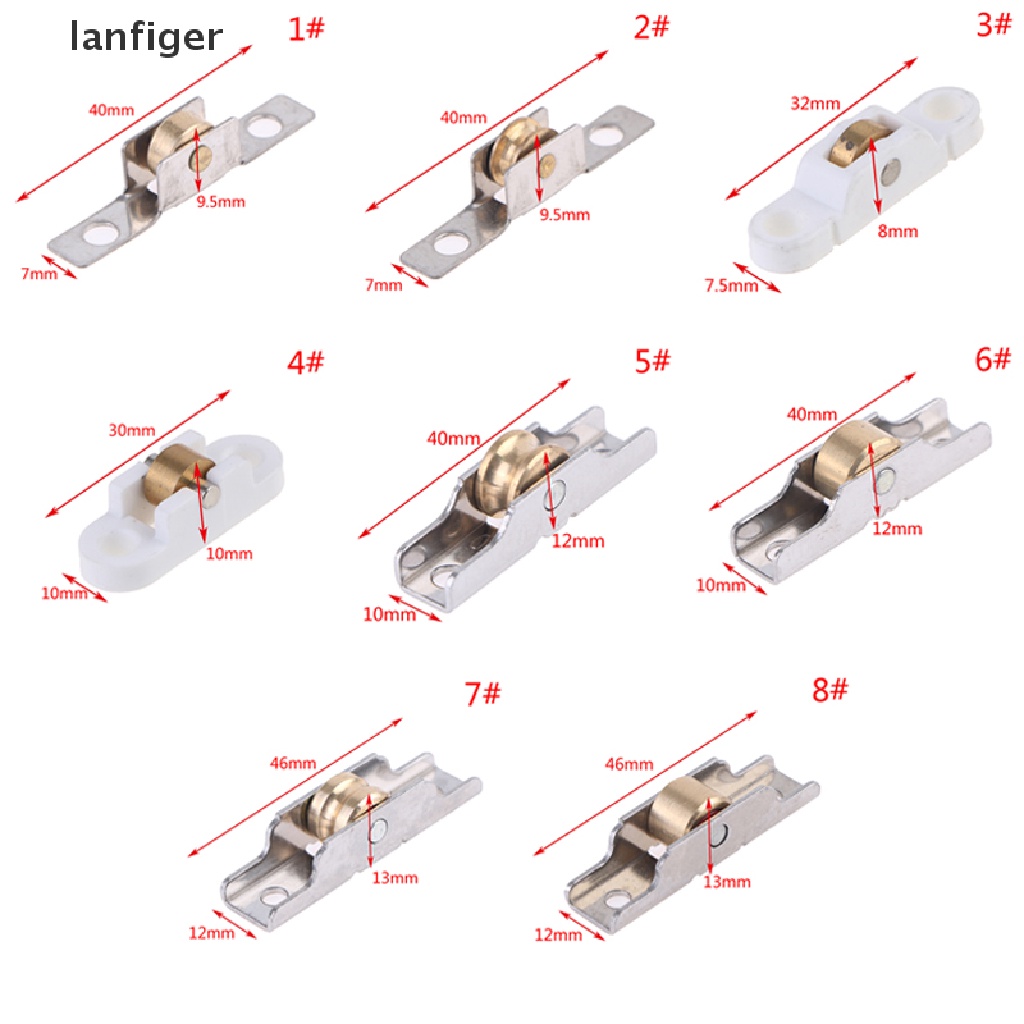 lanfiger

1#
40mm
9.5mm
7mm

2#
40mm
9.5mm
7mm

3#
32mm
8mm
7.5mm

4#
30mm
10mm
10mm

5#
40mm
12mm
10mm

6#
40mm
12mm
10mm

7#
46mm
13mm
12mm

8#
46mm
13mm
12mm