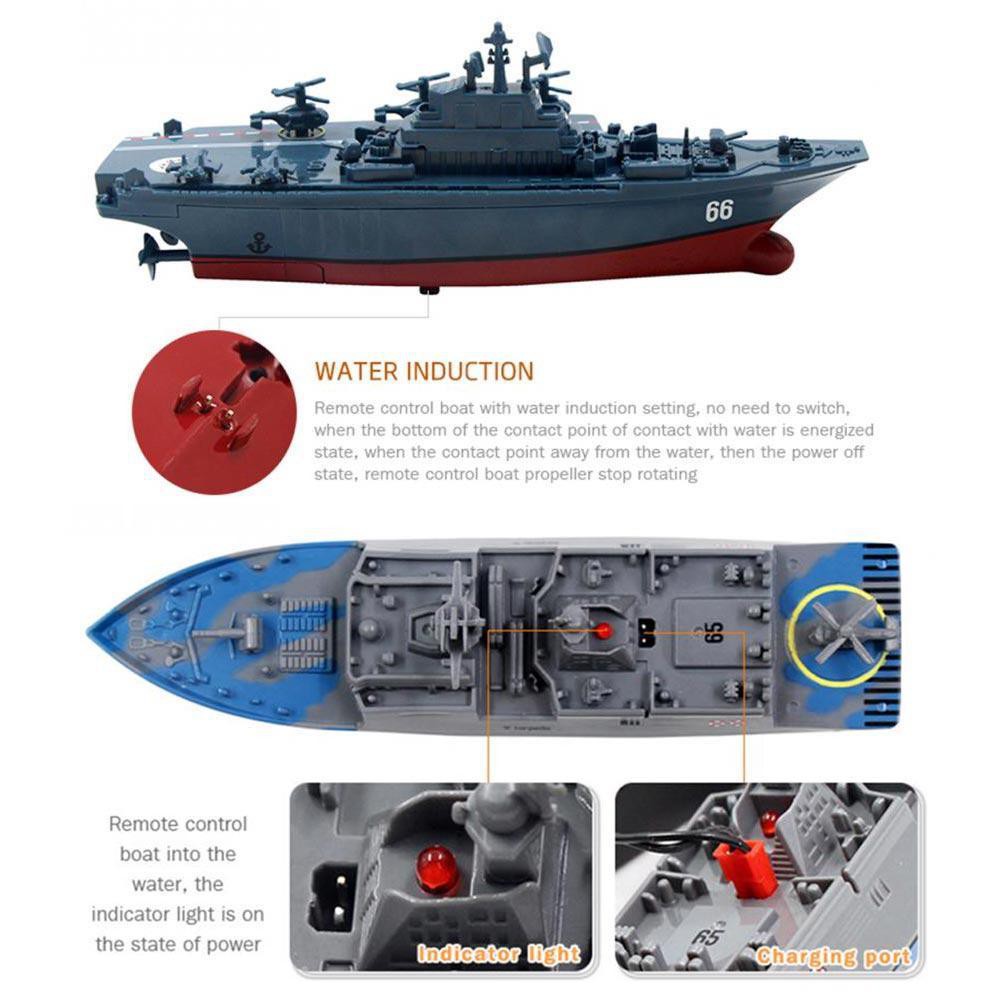 66

WATER INDUCTION

Remote control boat with water induction setting, no need to switch, when the bottom of the contact point of contact with water is energized state, when the contact point away from the water, then the power off state, remote control boat propeller stop rotating

65

Remote control boat into the water, the indicator light is on the state of power

Indicator light

65

Charging port