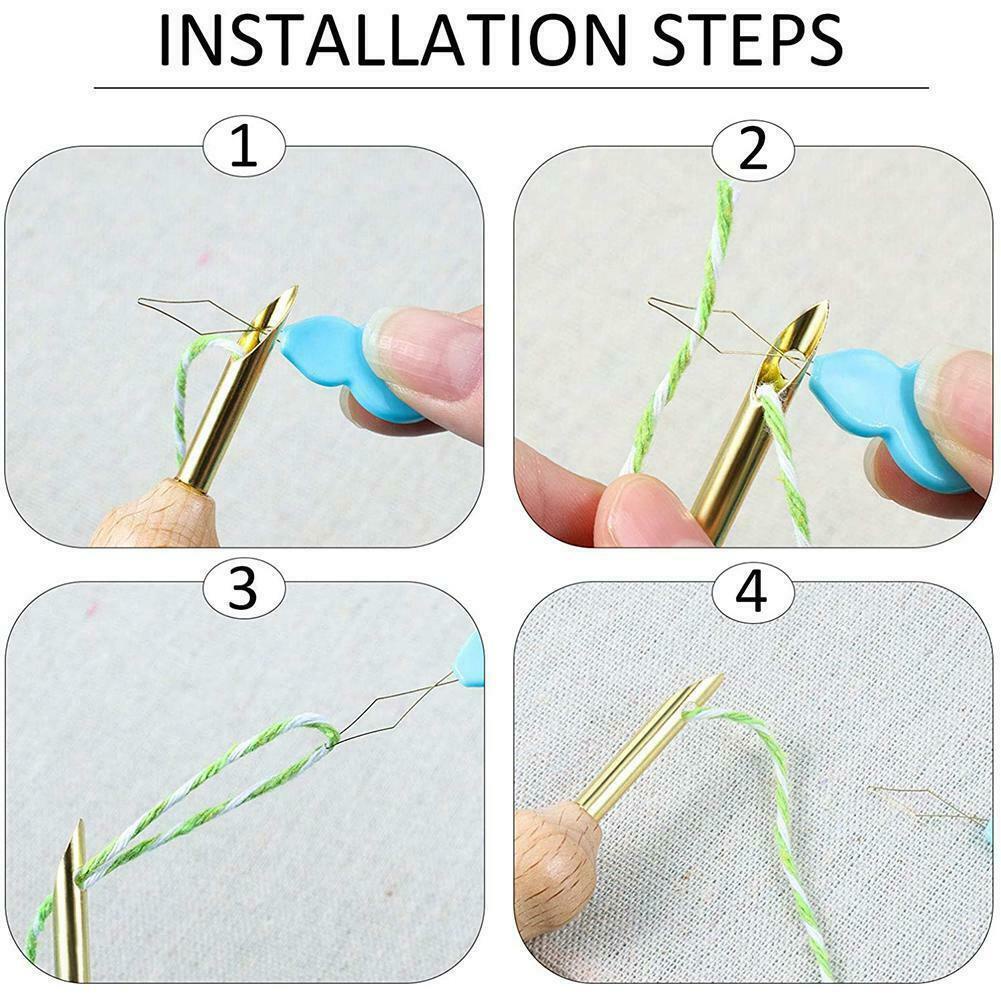 INSTALLATION STEPS

1

2

3

4