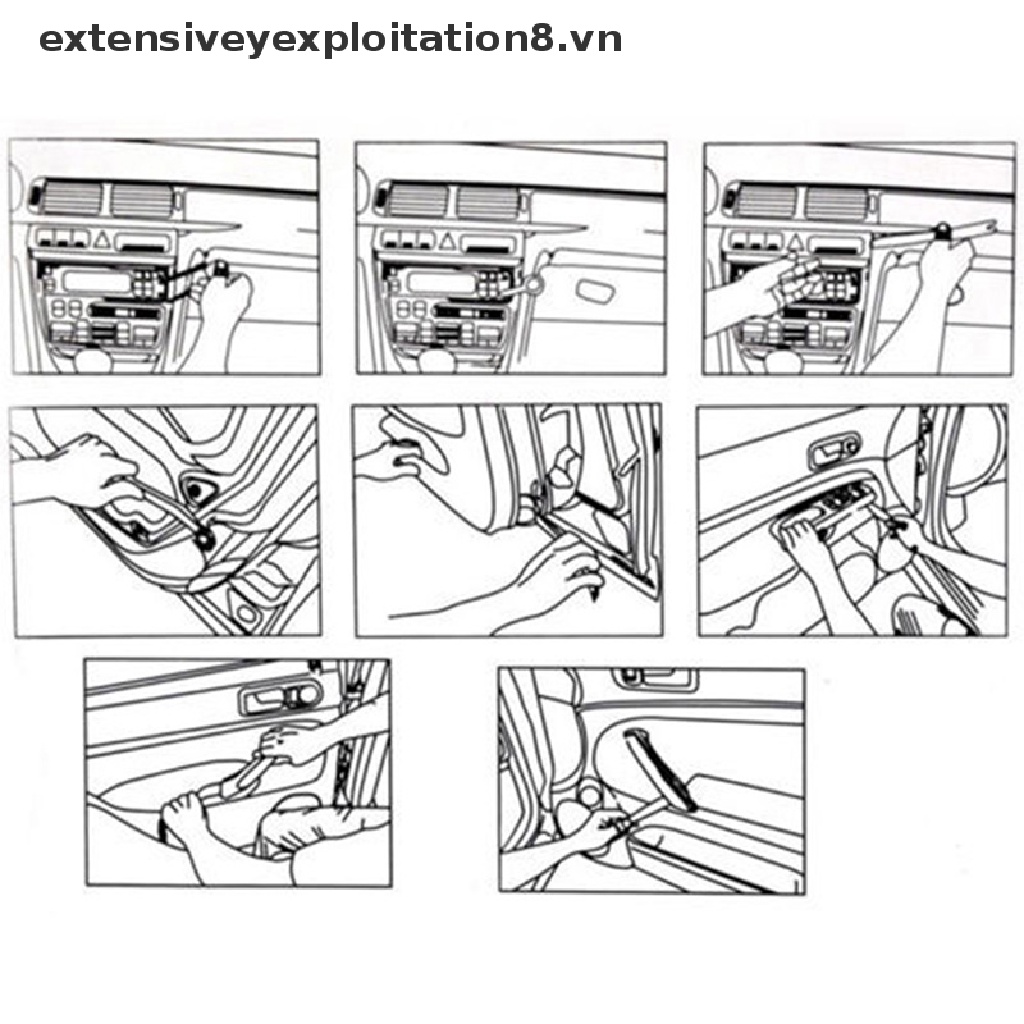 extensiveyexploitation8.vn