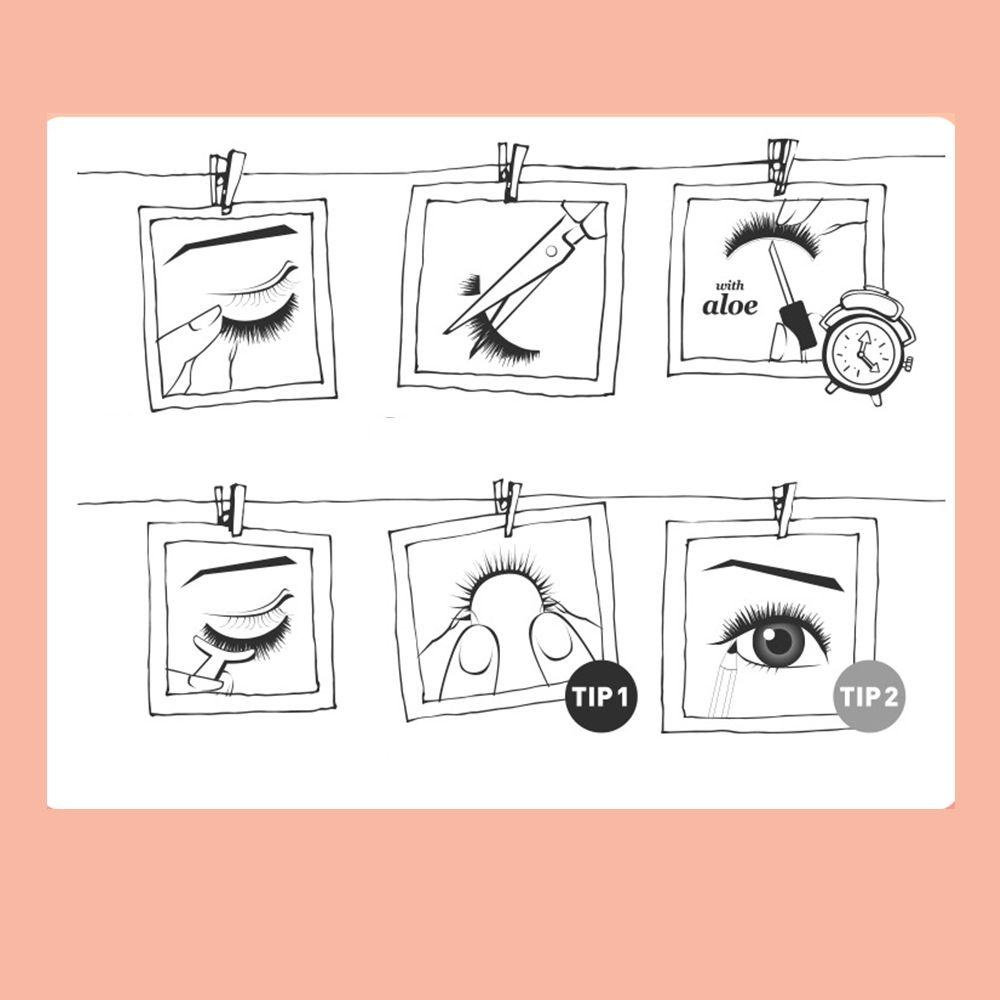 with
aloe

TIP 1

TIP 2