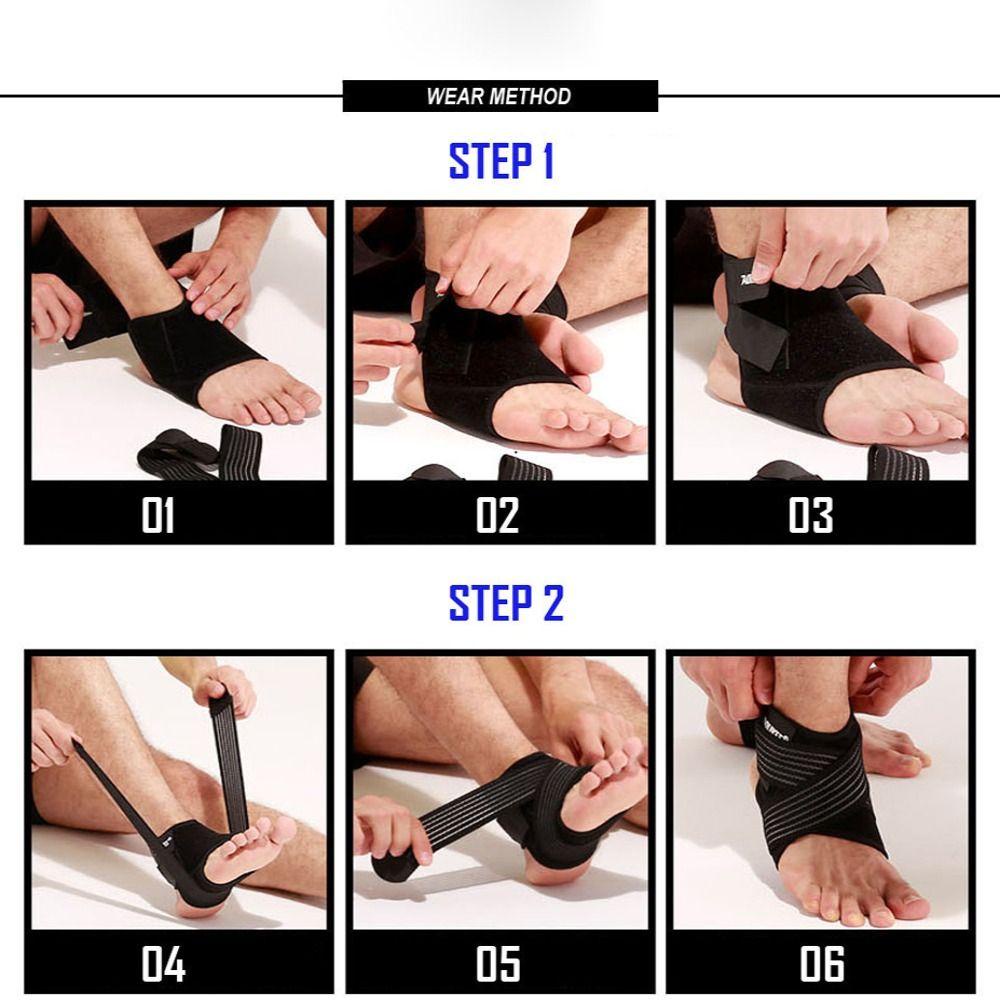 WEAR METHOD

STEP 1

01

02

03

STEP 2

04

05

06