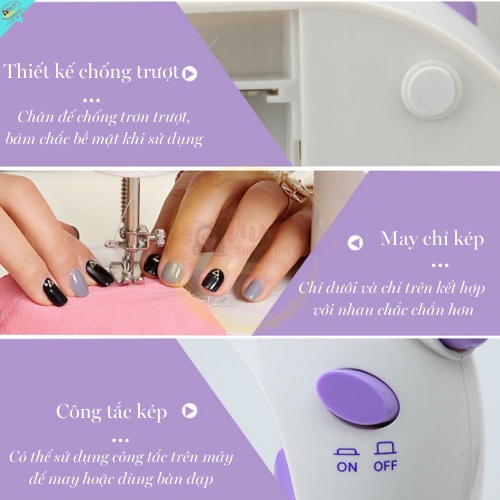 Thiết kế chống trượt

...

Chân đế chống trơn trượt, bám chắc bề mặt khi sử dụng

May chỉ kép

...

Chỉ dưới và chỉ trên kết hợp với nhau chắc chắn hơn

Công tắc kép

...

Có thể sử dụng công tắc trên máy để may hoặc dùng bàn đạp

ON OFF