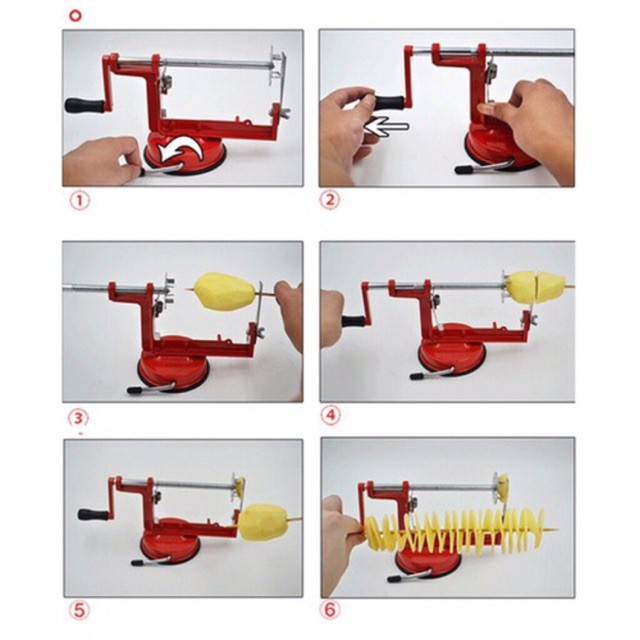 ①

②

③

④

⑤

⑥