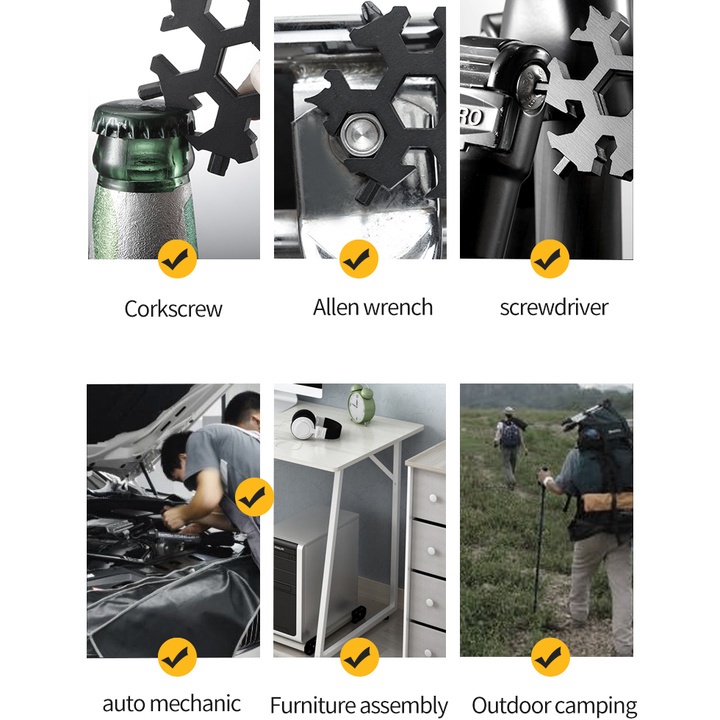 Corkscrew

Allen wrench

screwdriver

auto mechanic

Furniture assembly

Outdoor camping