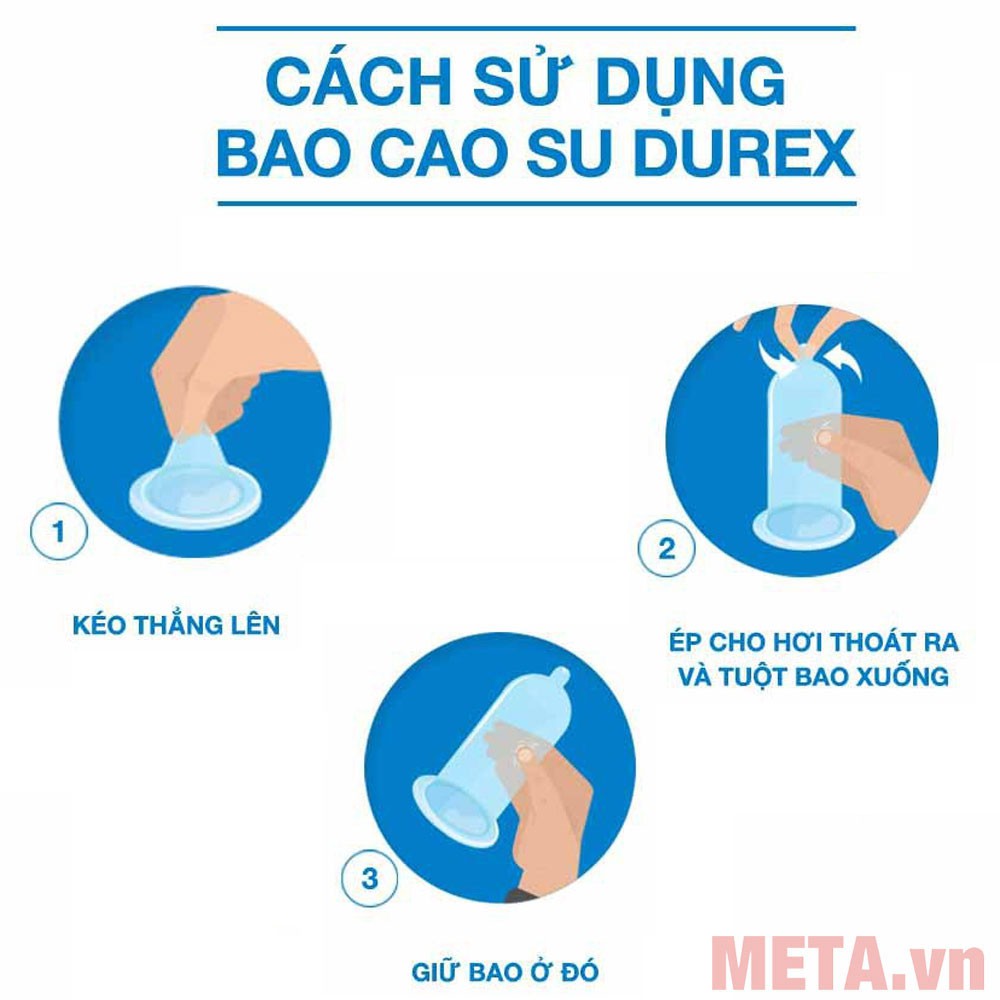 CÁCH SỬ DỤNG BAO CAO SU DUREX

1

KÉO THẲNG LÊN

2

ÉP CHO HƠI THOÁT RA VÀ TUỘT BAO XUỐNG

3

GIỮ BAO Ở ĐÓ

META.vn