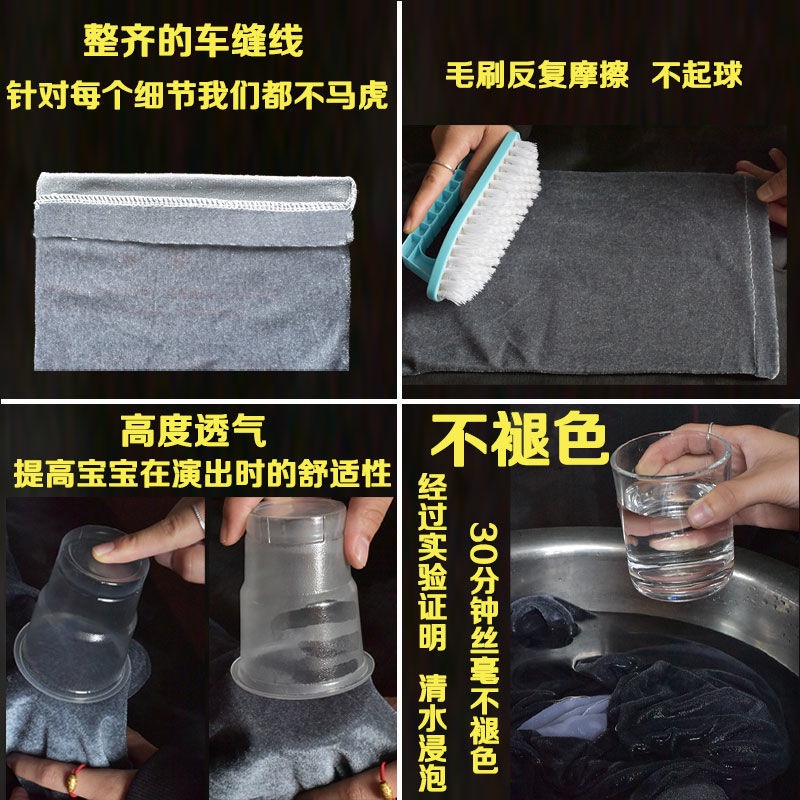 整齐的车缝线
针对每个细节我们都不马虎

毛刷反复摩擦 不起球

高度透气
提高宝宝在演出时的舒适性

不褪色

经过实验证明 清水浸泡

30分钟丝毫不褪色