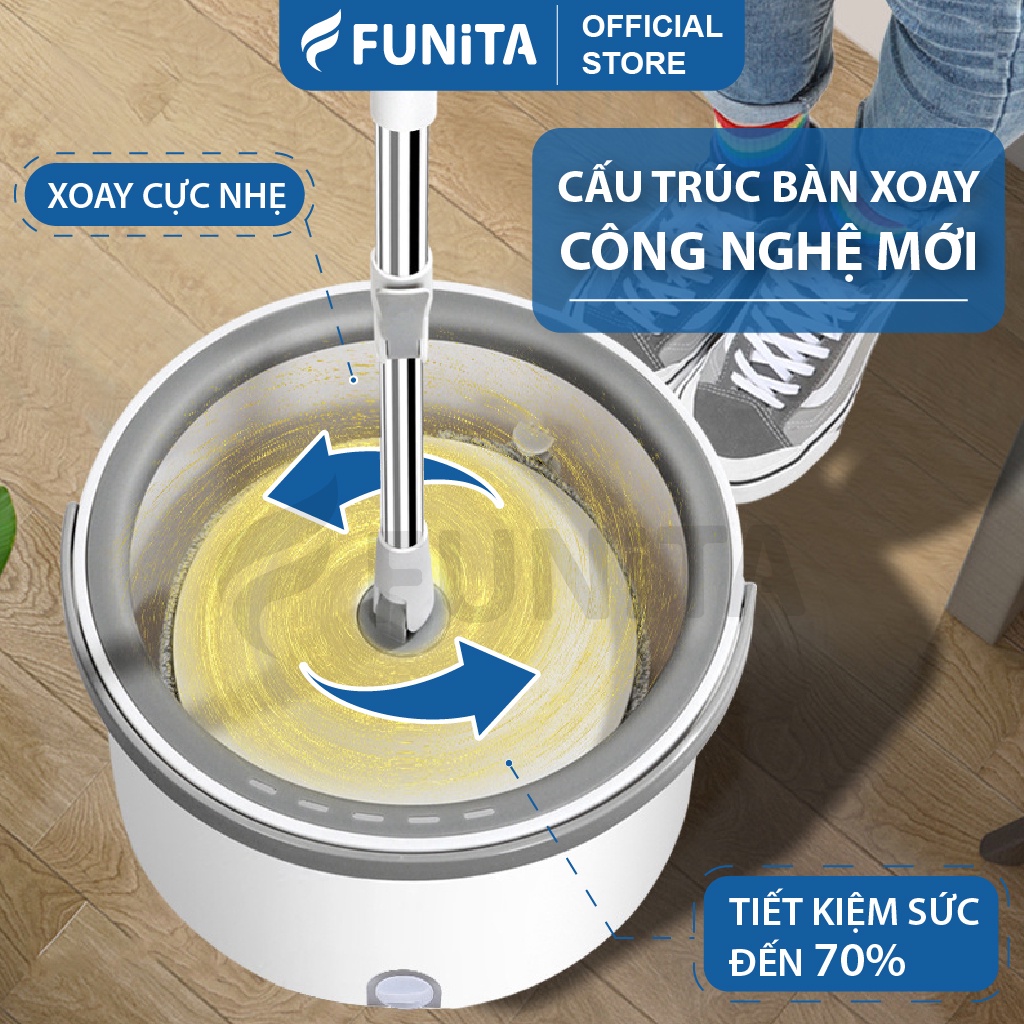 FUNiTA | OFFICIAL STORE

XOAY CỰC NHẸ

CẤU TRÚC BÀN XOAY
CÔNG NGHỆ MỚI

FUNiTA

TIẾT KIỆM SỨC
ĐẾN 70%