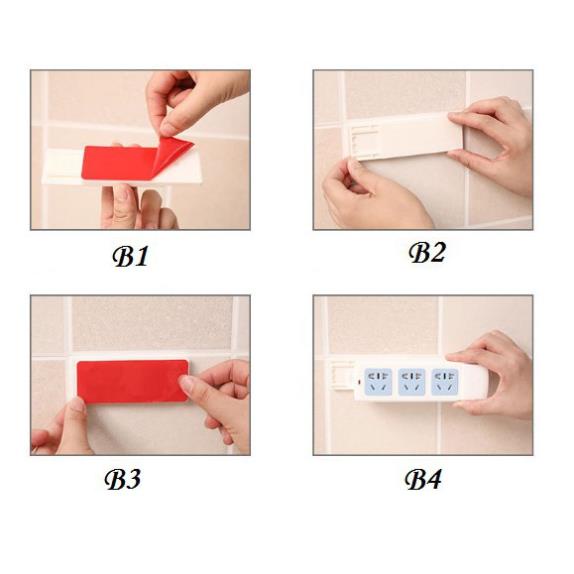 B1

B2

B3

B4