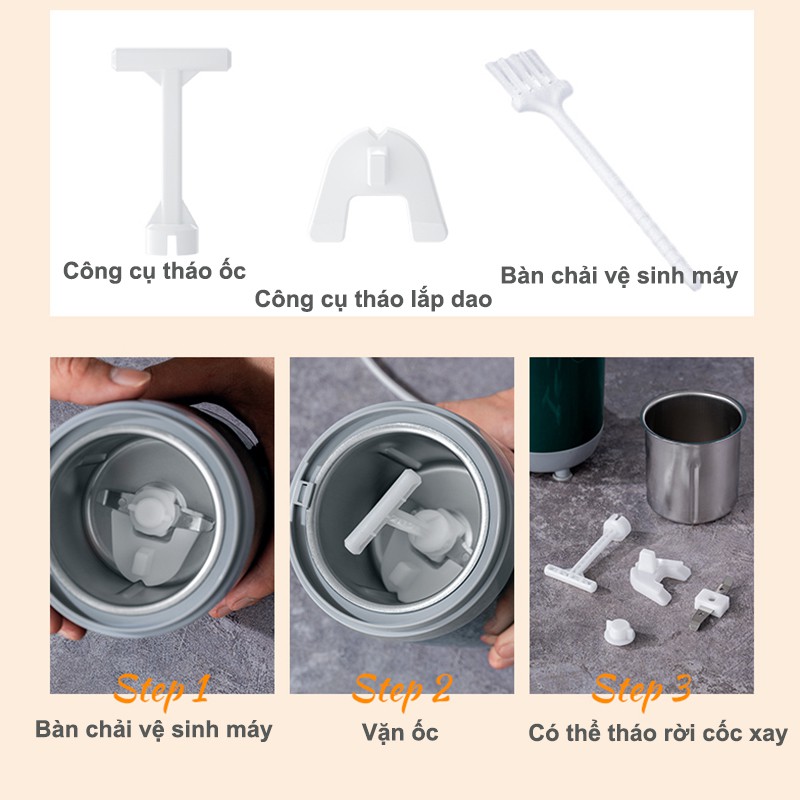 Công cụ tháo ốc

Công cụ tháo lắp dao

Bàn chải vệ sinh máy

Step 1
Bàn chải vệ sinh máy

Step 2
Vặn ốc

Step 3
Có thể tháo rời cốc xay