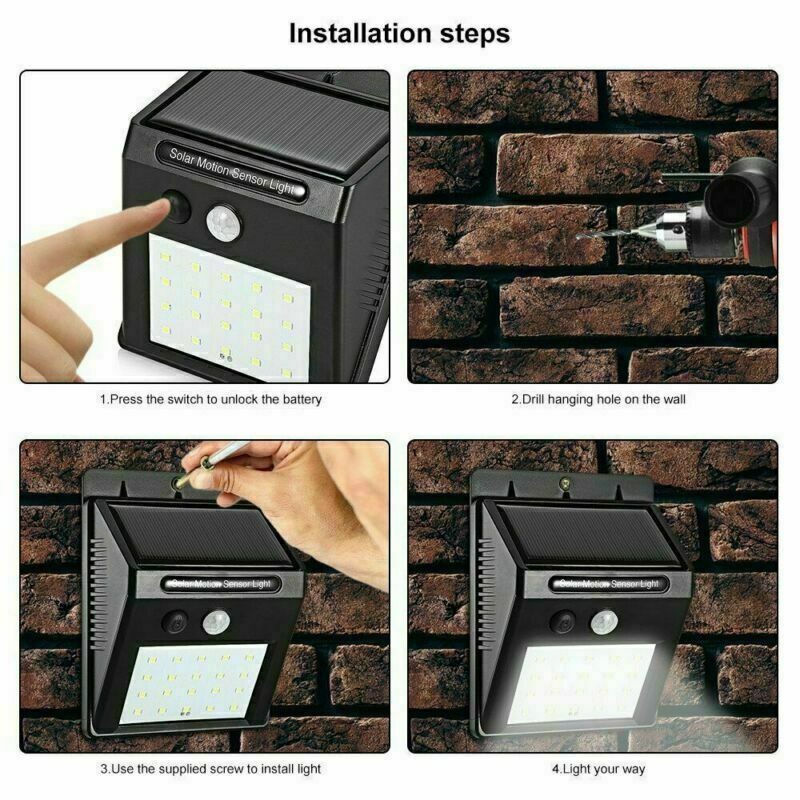 Installation steps

Solar Motion Sensor Light

1.Press the switch to unlock the battery

2.Drill hanging hole on the wall

Solar Motion Sensor Light

3.Use the supplied screw to install light

Solar Motion Sensor Light

4.Light your way