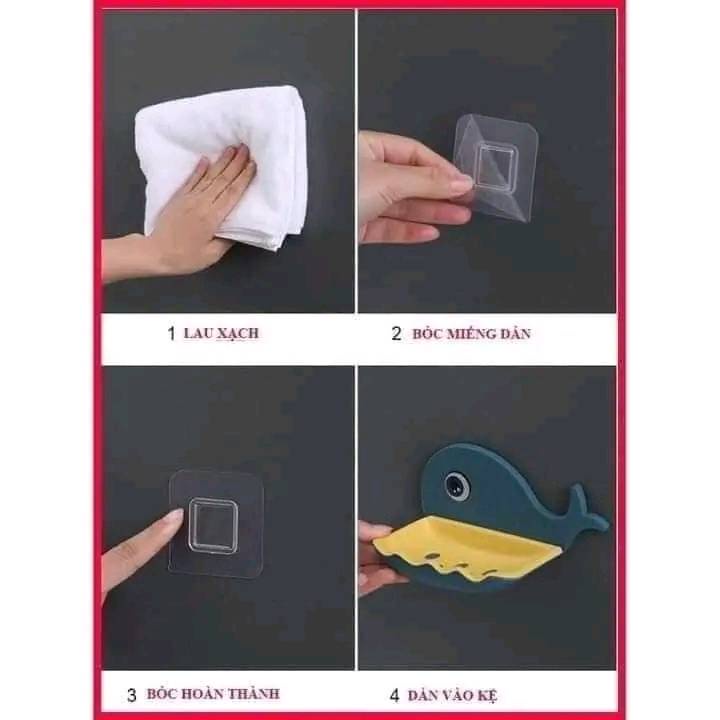 1 LAU XẠCH

2 BÓC MIẾNG DÁN

3 BÓC HOÀN THÀNH

4 DÁN VÀO KỆ