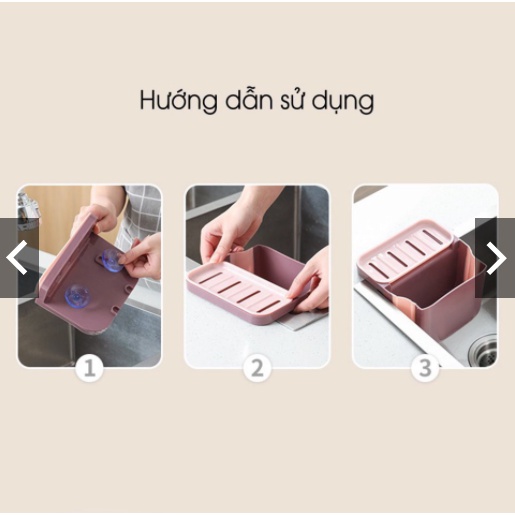 Hướng dẫn sử dụng

1

2

3