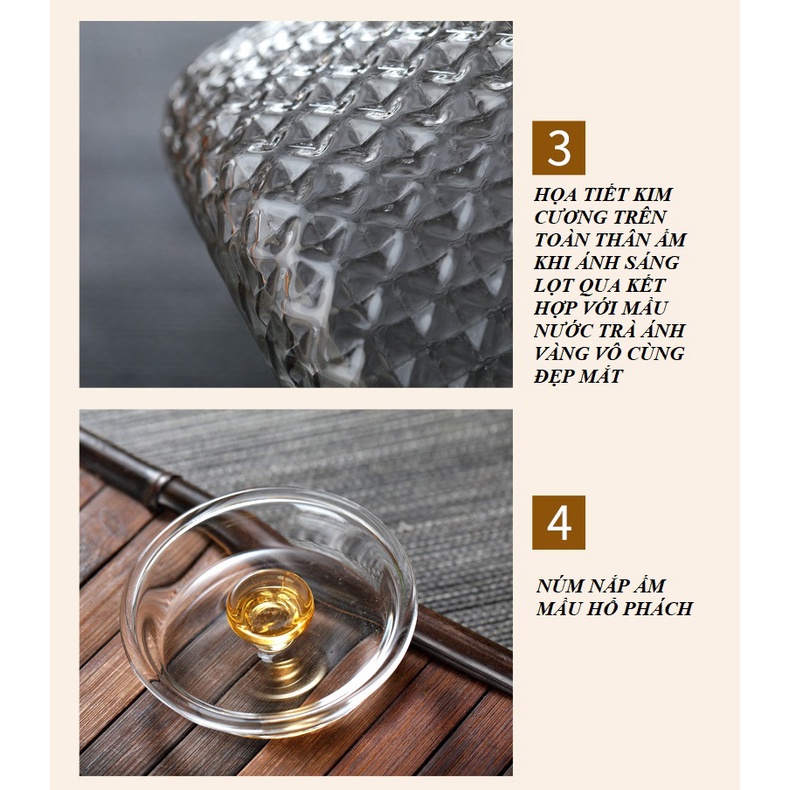 3

HỌA TIẾT KIM CƯƠNG TRÊN TOÀN THÂN ẤM KHI ÁNH SÁNG LỌT QUA KẾT HỢP VỚI MẦU NƯỚC TRÀ ÁNH VÀNG VÔ CÙNG ĐẸP MẮT

4

NÚM NẮP ẤM MẦU HỔ PHÁCH