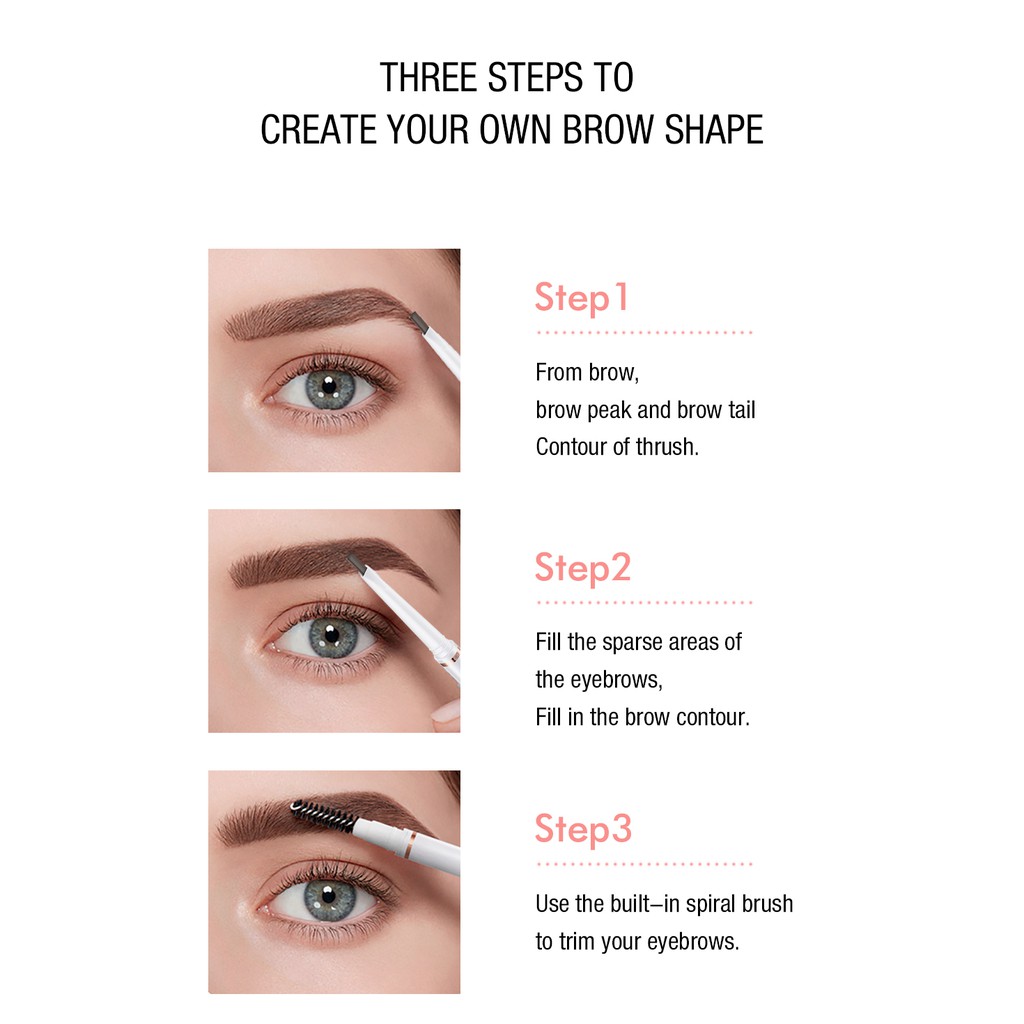 THREE STEPS TO
CREATE YOUR OWN BROW SHAPE

Step1

From brow,
brow peak and brow tail
Contour of thrush.

Step2

Fill the sparse areas of
the eyebrows,
Fill in the brow contour.

Step3

Use the built–in spiral brush
to trim your eyebrows.