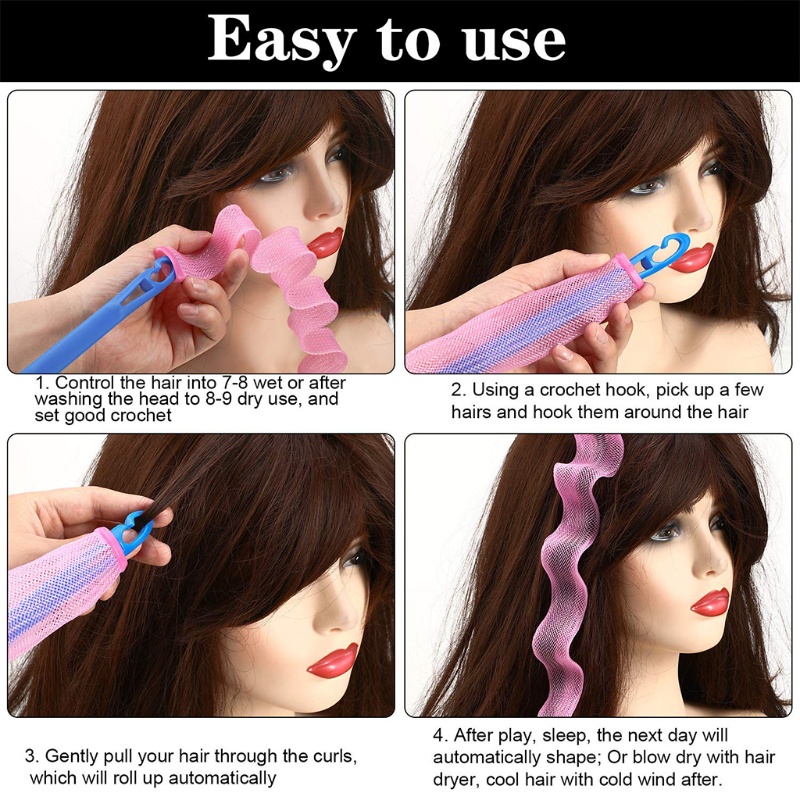 Easy to use

1. Control the hair into 7-8 wet or after washing the head to 8-9 dry use, and set good crochet

2. Using a crochet hook, pick up a few hairs and hook them around the hair

3. Gently pull your hair through the curls, which will roll up automatically

4. After play, sleep, the next day will automatically shape; Or blow dry with hair dryer, cool hair with cold wind after.