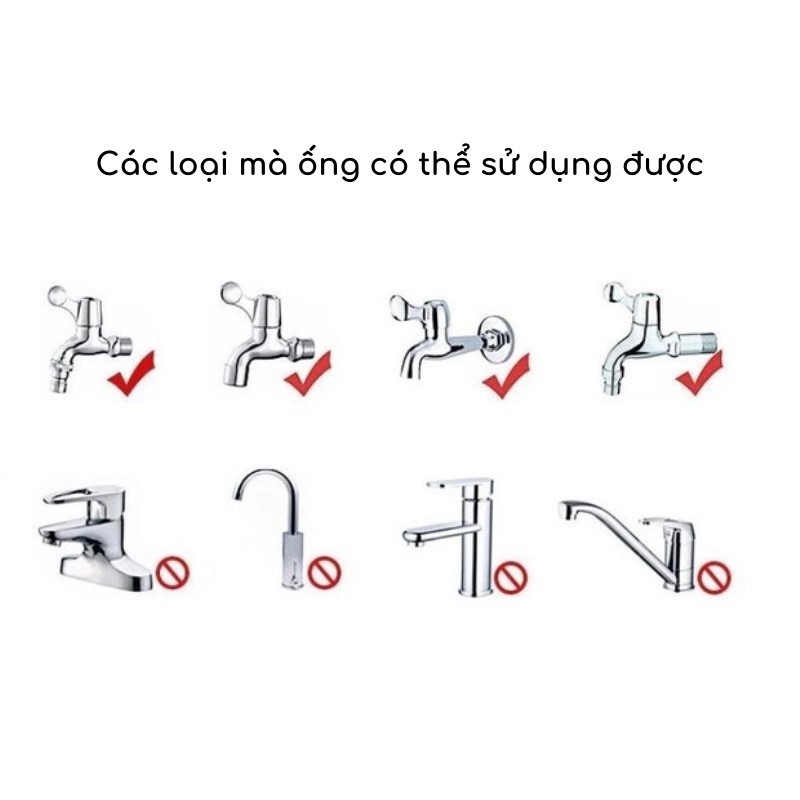 Các loại mà ống có thể sử dụng được