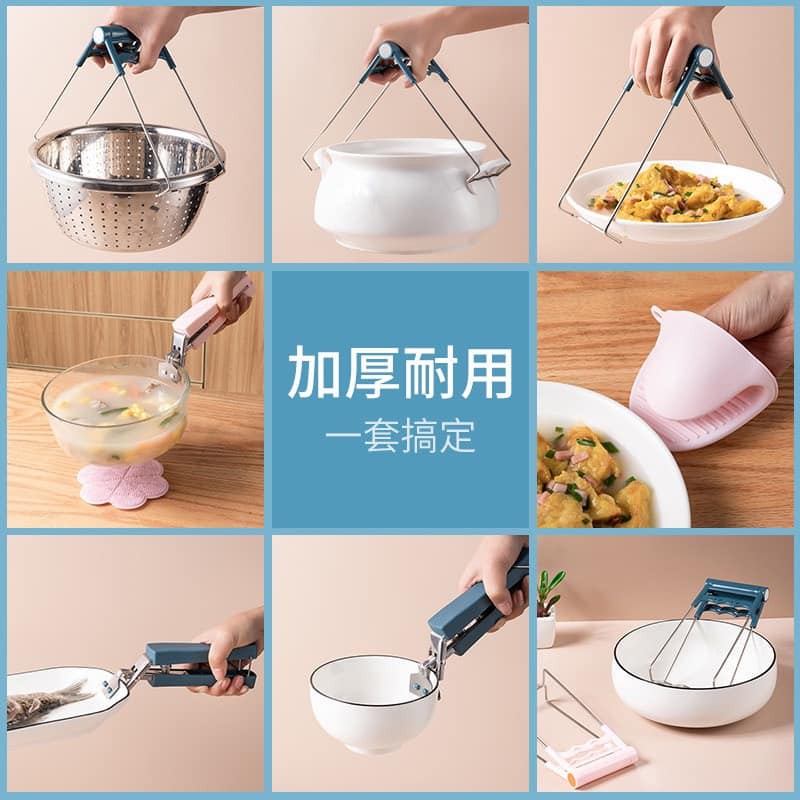 加厚耐用
一套搞定