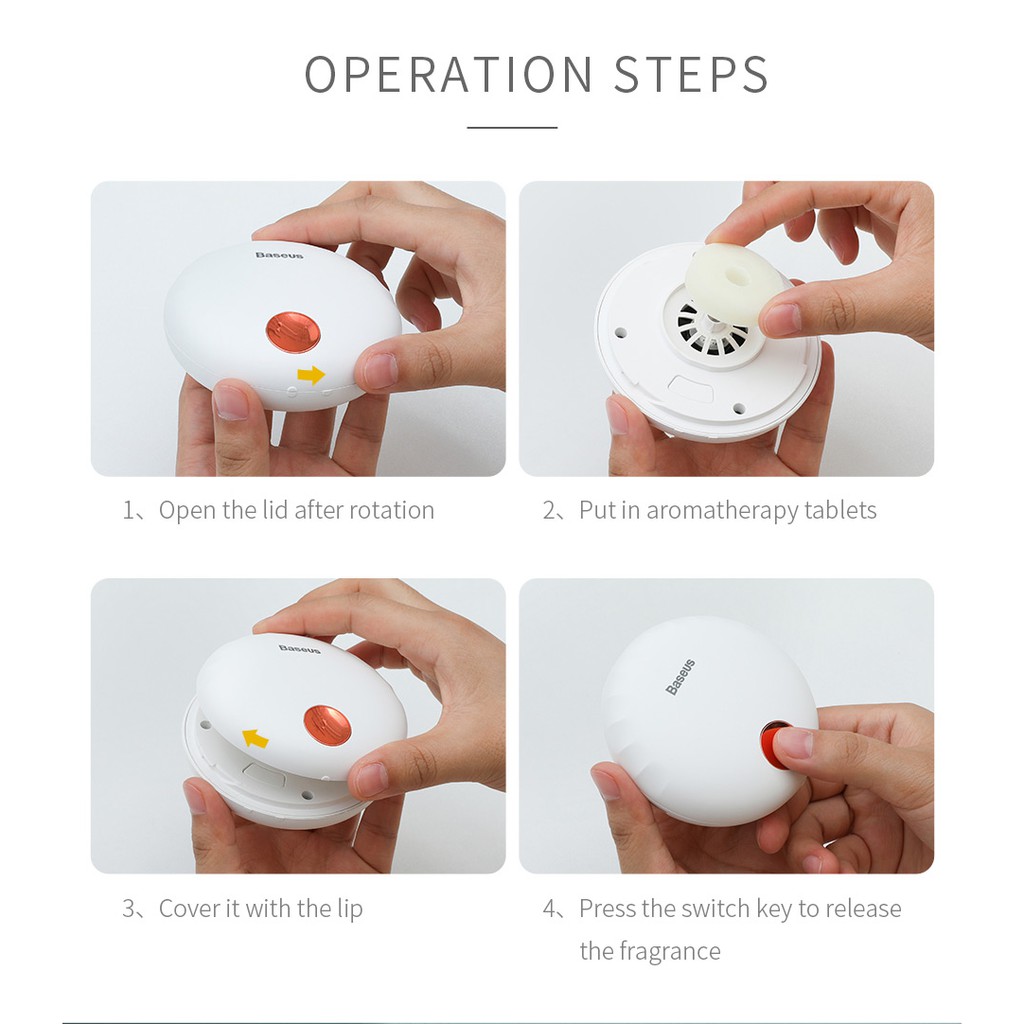 OPERATION STEPS

Baseus

1、Open the lid after rotation

2、Put in aromatherapy tablets

Baseus

3、Cover it with the lip

Baseus

4、Press the switch key to release the fragrance