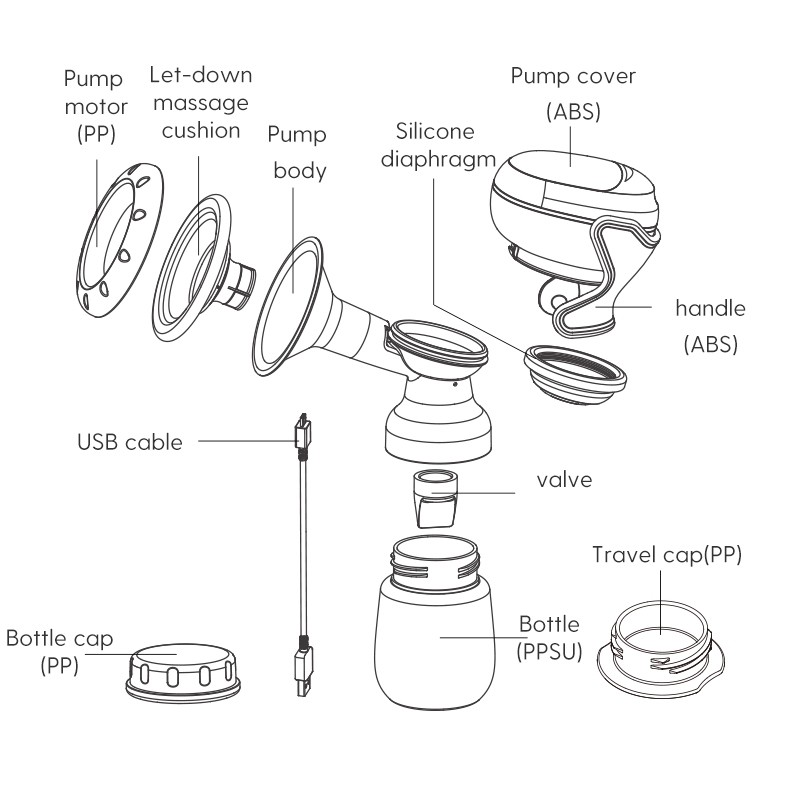 Pump motor (PP)

Let-down massage cushion

Pump body

Silicone diaphragm

Pump cover (ABS)

handle (ABS)

USB cable

valve

Travel cap(PP)

Bottle cap (PP)

Bottle (PPSU)