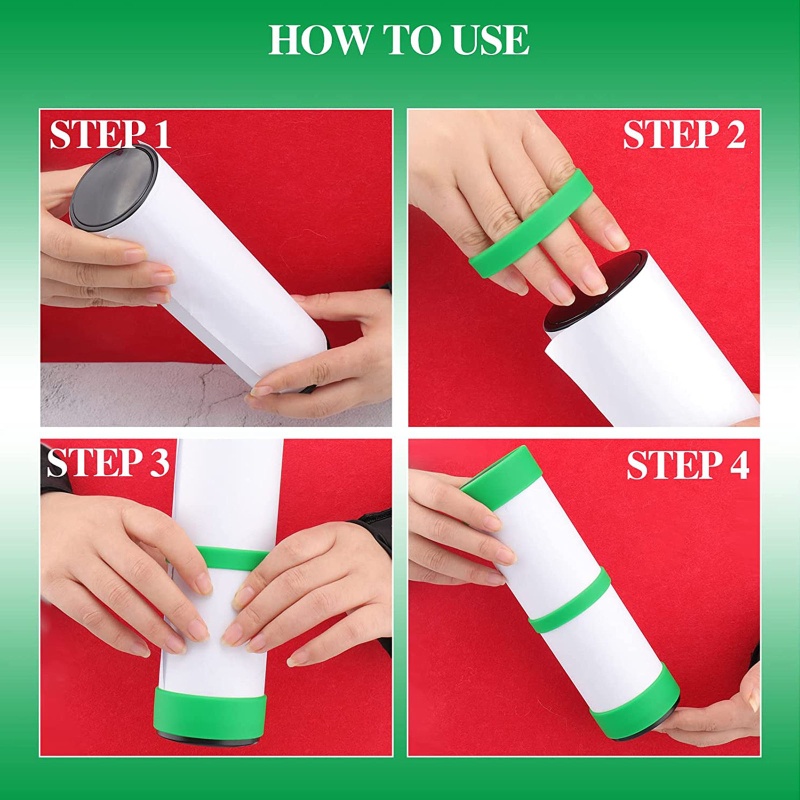 HOW TO USE

STEP 1

STEP 2

STEP 3

STEP 4