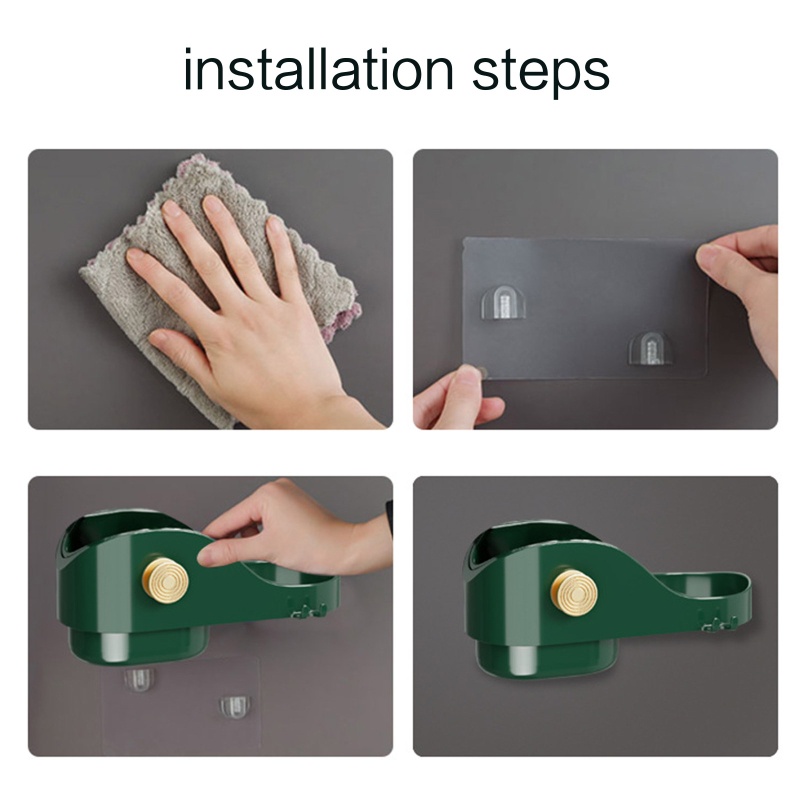 installation steps