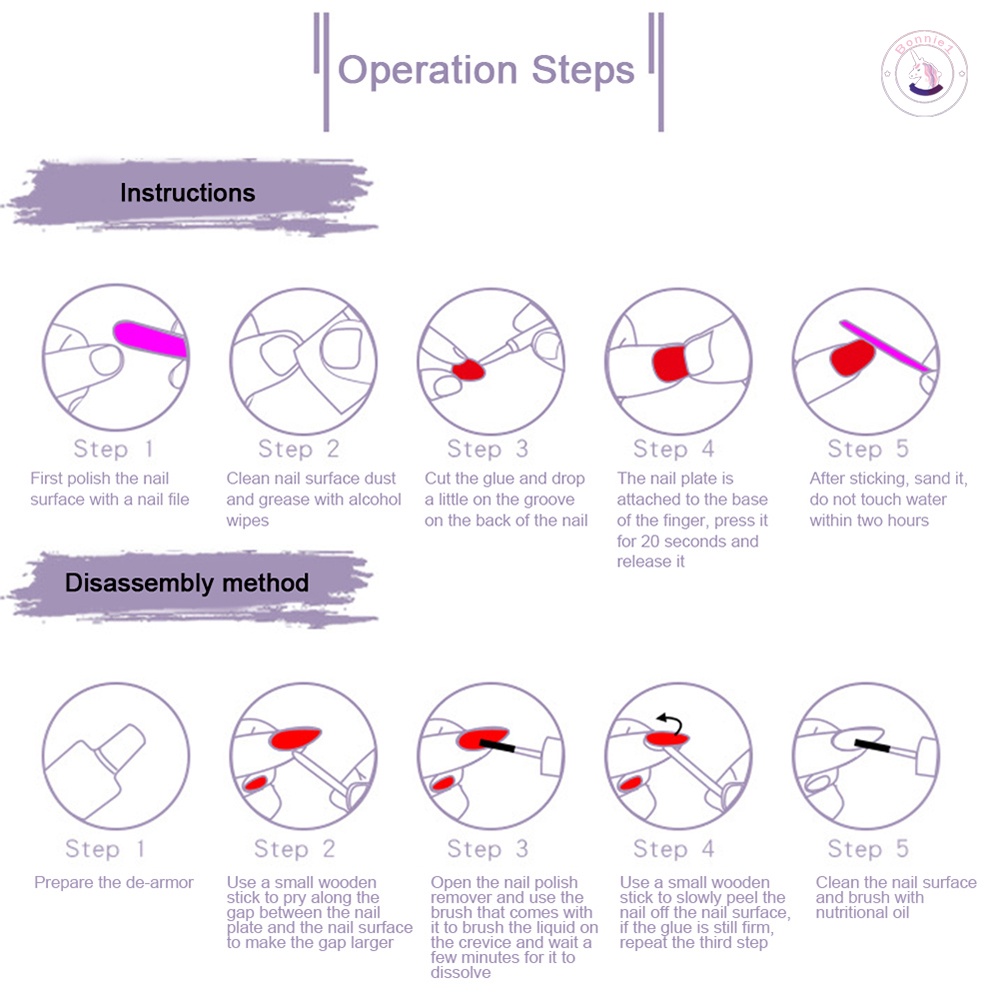 Operation Steps

Bonnie1

Instructions

Step 1
First polish the nail surface with a nail file

Step 2
Clean nail surface dust and grease with alcohol wipes

Step 3
Cut the glue and drop a little on the groove on the back of the nail

Step 4
The nail plate is attached to the base of the finger, press it for 20 seconds and release it

Step 5
After sticking, sand it, do not touch water within two hours

Disassembly method

Step 1
Prepare the de-armor

Step 2
Use a small wooden stick to pry along the gap between the nail plate and the nail surface to make the gap larger

Step 3
Open the nail polish remover and use the brush that comes with it to brush the liquid on the crevice and wait a few minutes for it to dissolve

Step 4
Use a small wooden stick to slowly peel the nail off the nail surface, if the glue is still firm, repeat the third step

Step 5
Clean the nail surface and brush with nutritional oil