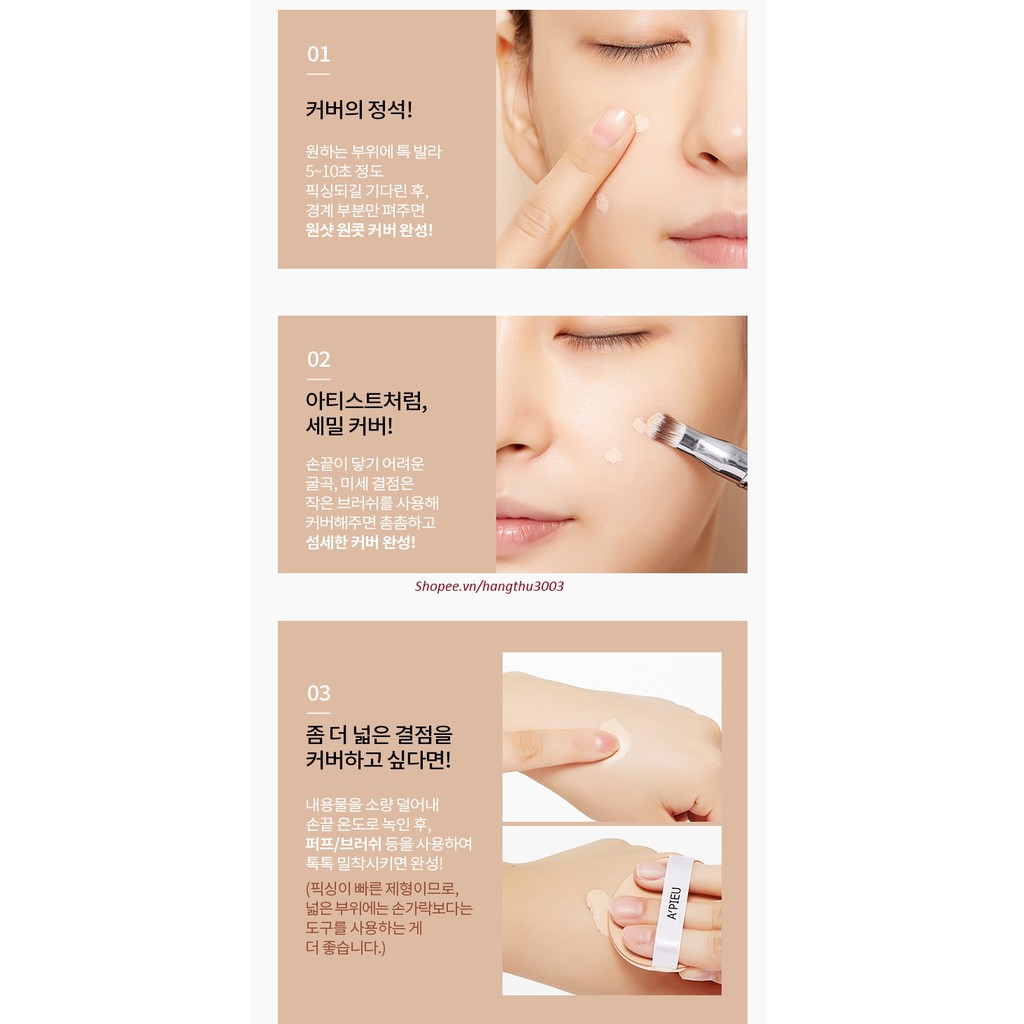 01

커버의 정석!

원하는 부위에 톡 발라 5~10초 정도 픽싱되길 기다린 후, 경계 부분만 펴주면 원샷 원콧 커버 완성!

02

아티스트처럼, 세밀 커버!

손끝이 닿기 어려운 굴곡, 미세 결점은 작은 브러쉬를 사용해 커버해주면 촘촘하고 섬세한 커버 완성!

Shopee.vn/hangthu3003

03

좀 더 넓은 결점을 커버하고 싶다면!

내용물을 소량 덜어내 손끝 온도로 녹인 후, 퍼프/브러쉬 등을 사용하여 톡톡 밀착시키면 완성!

(픽싱이 빠른 제형이므로, 넓은 부위에는 손가락보다는 도구를 사용하는 게 더 좋습니다.)

A'PIEU