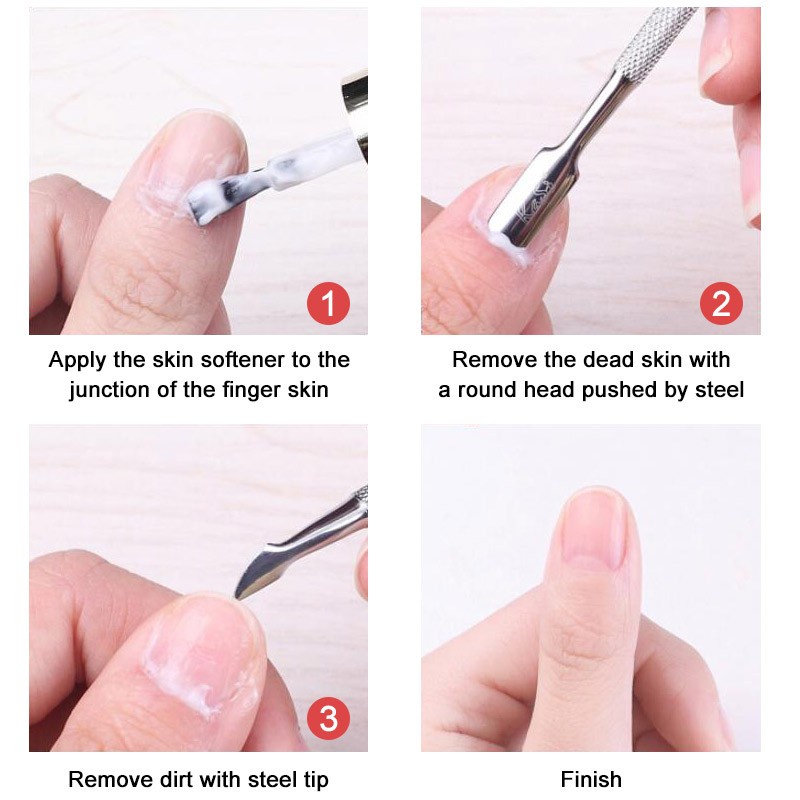 1

Apply the skin softener to the junction of the finger skin

KaSi

2

Remove the dead skin with a round head pushed by steel

3

Remove dirt with steel tip

Finish