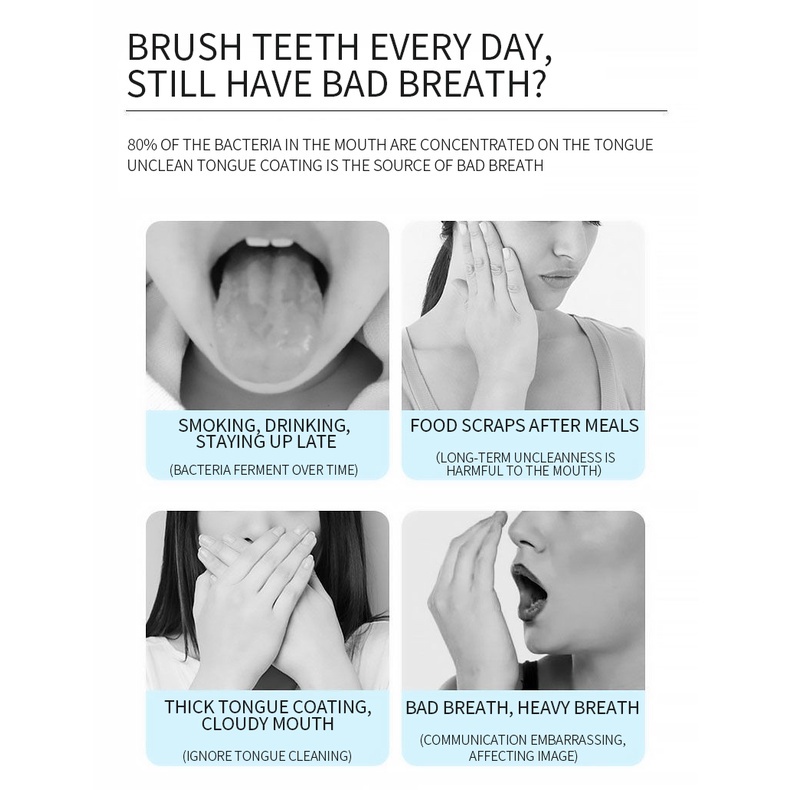 BRUSH TEETH EVERY DAY, STILL HAVE BAD BREATH?

80% OF THE BACTERIA IN THE MOUTH ARE CONCENTRATED ON THE TONGUE
UNCLEAN TONGUE COATING IS THE SOURCE OF BAD BREATH

SMOKING, DRINKING, STAYING UP LATE

(BACTERIA FERMENT OVER TIME)

FOOD SCRAPS AFTER MEALS

(LONG-TERM UNCLEANNESS IS HARMFUL TO THE MOUTH)

THICK TONGUE COATING, CLOUDY MOUTH

(IGNORE TONGUE CLEANING)

BAD BREATH, HEAVY BREATH

(COMMUNICATION EMBARRASSING, AFFECTING IMAGE)