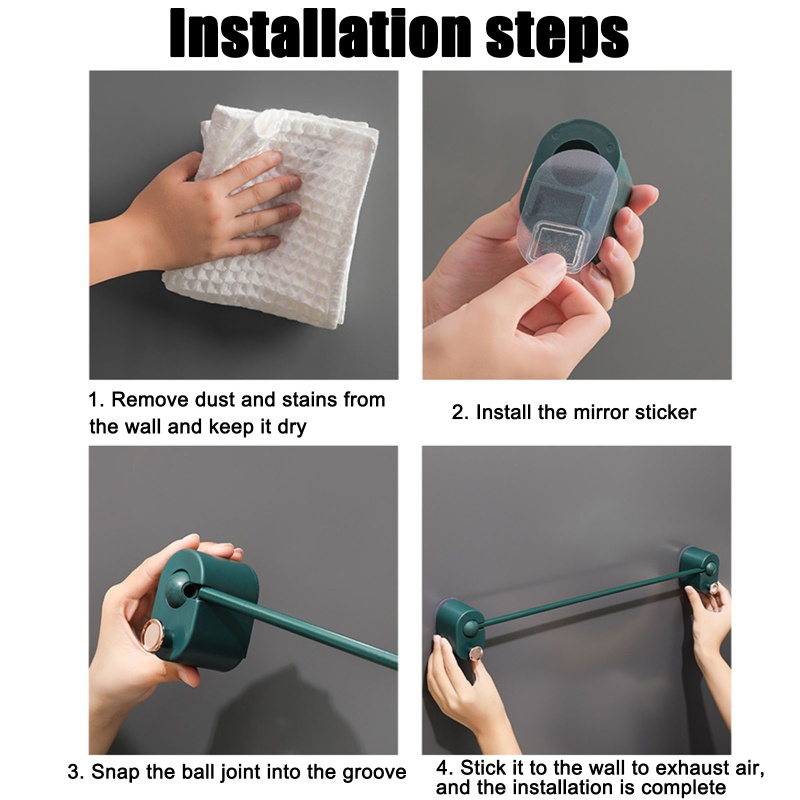 Installation steps

1. Remove dust and stains from the wall and keep it dry

2. Install the mirror sticker

3. Snap the ball joint into the groove

4. Stick it to the wall to exhaust air, and the installation is complete