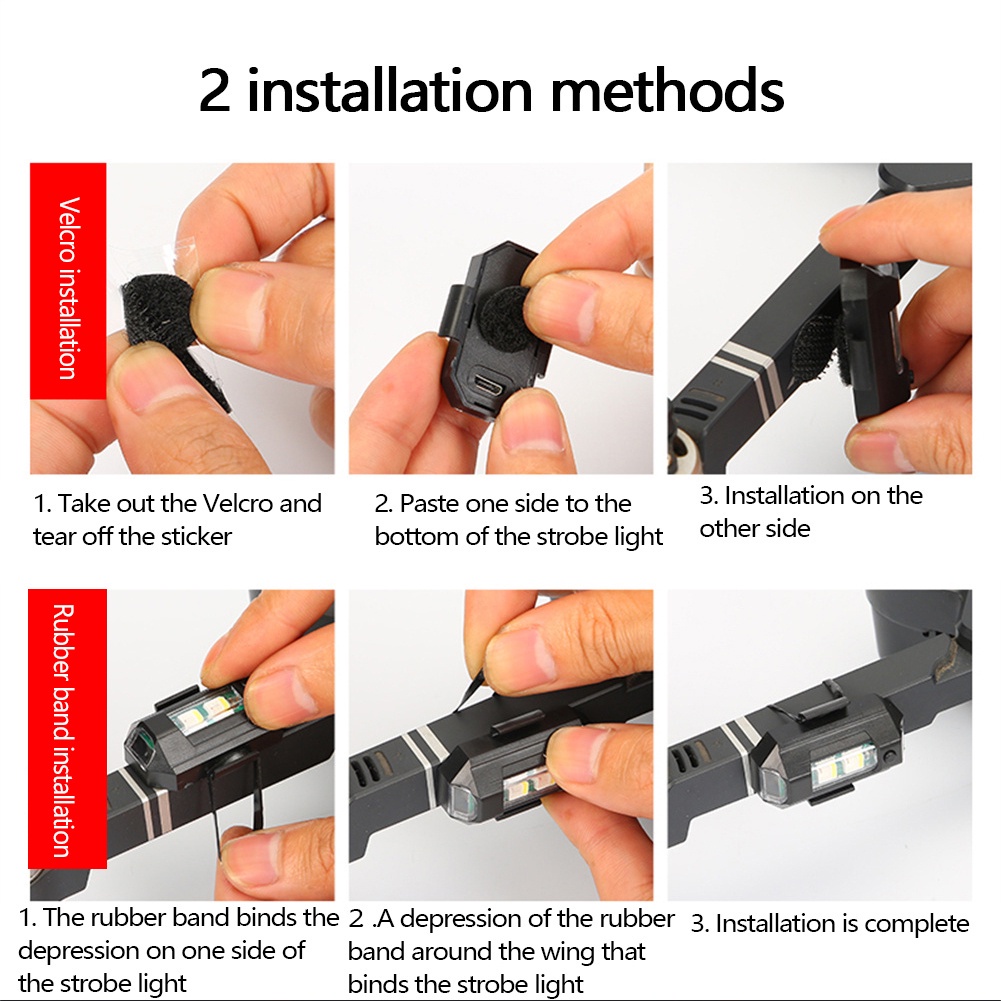 2 installation methods

Velcro installation

1. Take out the Velcro and tear off the sticker

2. Paste one side to the bottom of the strobe light

3. Installation on the other side

Rubber band installation

1. The rubber band binds the depression on one side of the strobe light

2 .A depression of the rubber band around the wing that binds the strobe light

3. Installation is complete