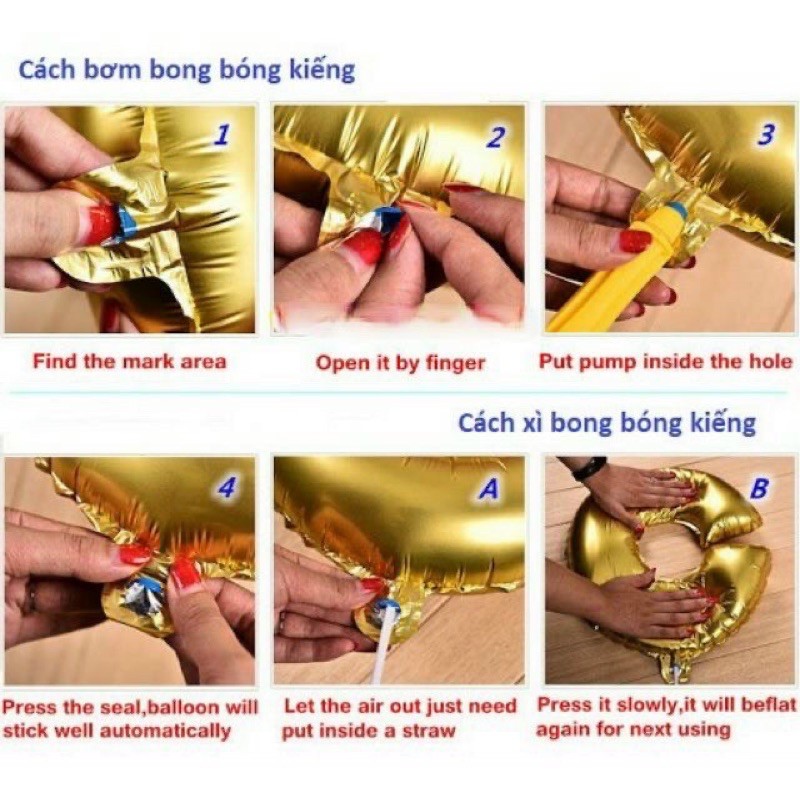 Cách bơm bong bóng kiếng

1

2

3

Find the mark area

Open it by finger

Put pump inside the hole

Cách xì bong bóng kiếng

4

A

B

Press the seal,balloon will stick well automatically

Let the air out just need put inside a straw

Press it slowly,it will beflat again for next using