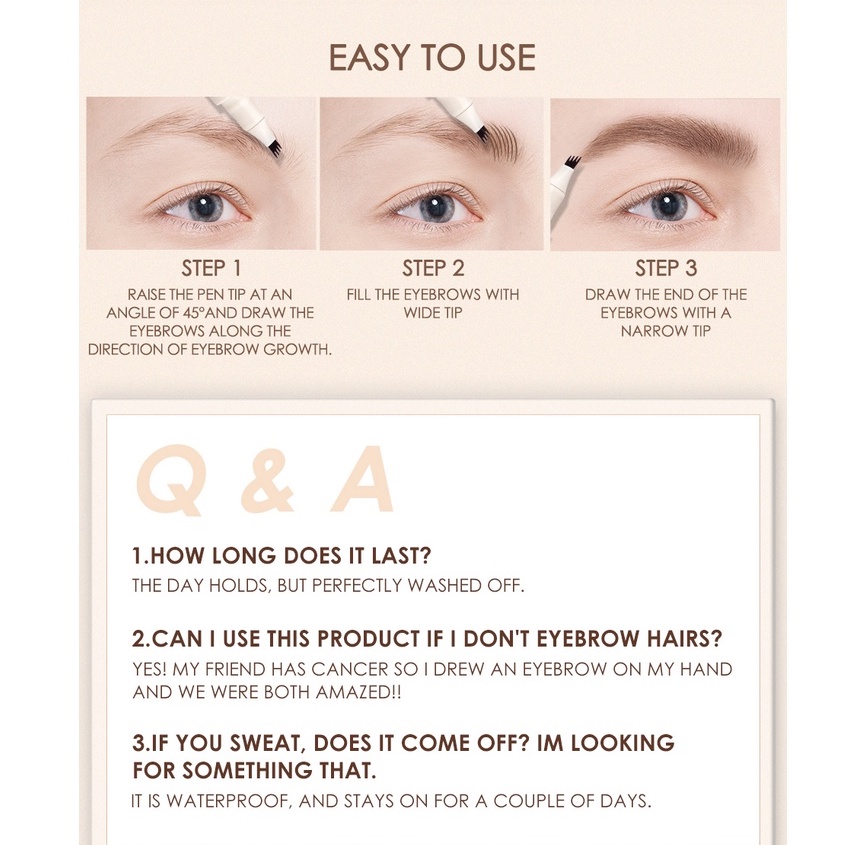 EASY TO USE

STEP 1
RAISE THE PEN TIP AT AN ANGLE OF 45°AND DRAW THE EYEBROWS ALONG THE DIRECTION OF EYEBROW GROWTH.

STEP 2
FILL THE EYEBROWS WITH WIDE TIP

STEP 3
DRAW THE END OF THE EYEBROWS WITH A NARROW TIP

Q & A

1.HOW LONG DOES IT LAST?
THE DAY HOLDS, BUT PERFECTLY WASHED OFF.

2.CAN I USE THIS PRODUCT IF I DON'T EYEBROW HAIRS?
YES! MY FRIEND HAS CANCER SO I DREW AN EYEBROW ON MY HAND AND WE WERE BOTH AMAZED!!

3.IF YOU SWEAT, DOES IT COME OFF? IM LOOKING FOR SOMETHING THAT.
IT IS WATERPROOF, AND STAYS ON FOR A COUPLE OF DAYS.