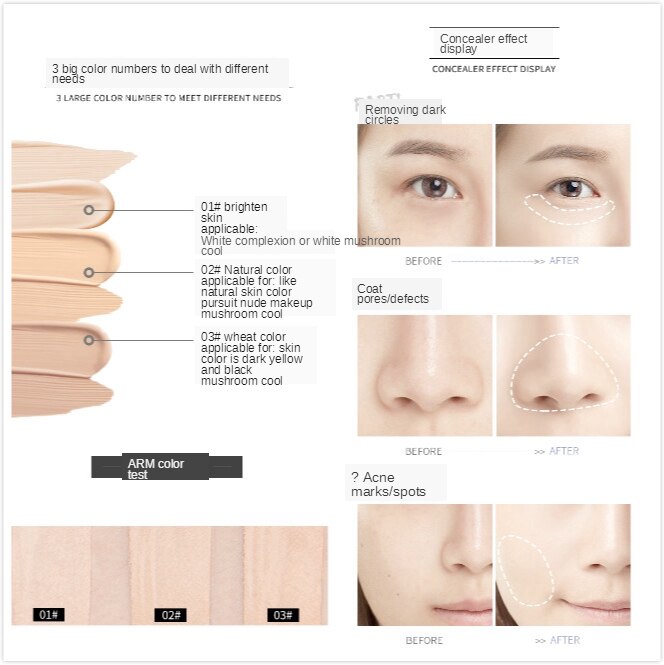 3 big color numbers to deal with different needs

3 LARGE COLOR NUMBER TO MEET DIFFERENT NEEDS

01# brighten skin applicable: White complexion or white mushroom cool

02# Natural color applicable for: like natural skin color pursuit nude makeup mushroom cool

03# wheat color applicable for: skin color is dark yellow and black mushroom cool

ARM color test

01#

02#

03#

Concealer effect display

CONCEALER EFFECT DISPLAY

Removing dark circles

BEFORE >> AFTER

Coat pores/defects

BEFORE >> AFTER

? Acne marks/spots

BEFORE >> AFTER