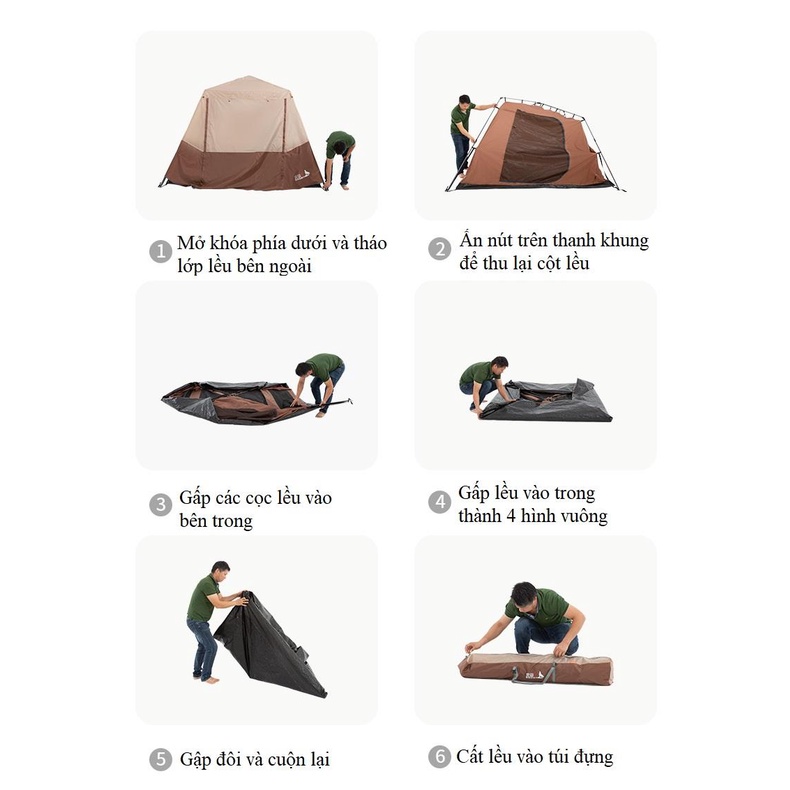 1 Mở khóa phía dưới và tháo lớp lều bên ngoài

2 Ấn nút trên thanh khung để thu lại cột lều

3 Gấp các cọc lều vào bên trong

4 Gấp lều vào trong thành 4 hình vuông

5 Gập đôi và cuộn lại

6 Cất lều vào túi đựng