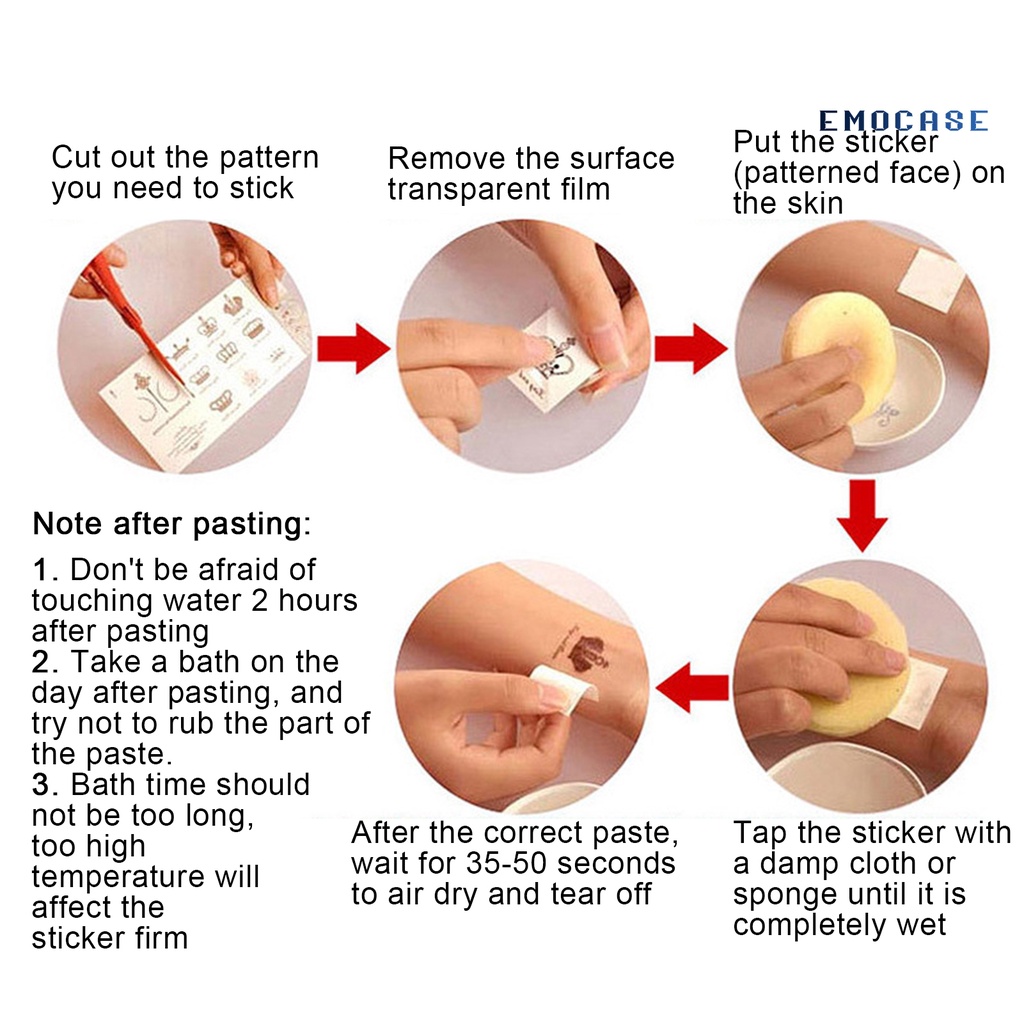 EMOCASE

Cut out the pattern you need to stick

Remove the surface transparent film

Put the sticker (patterned face) on the skin

Note after pasting:

1. Don't be afraid of touching water 2 hours after pasting
2. Take a bath on the day after pasting, and try not to rub the part of the paste.
3. Bath time should not be too long, too high temperature will affect the sticker firm

After the correct paste, wait for 35-50 seconds to air dry and tear off

Tap the sticker with a damp cloth or sponge until it is completely wet